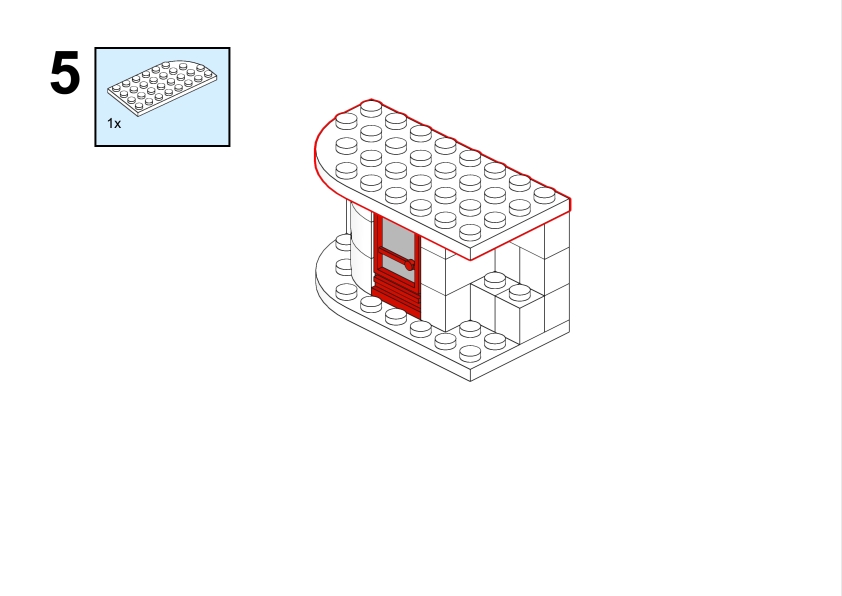 5

1x