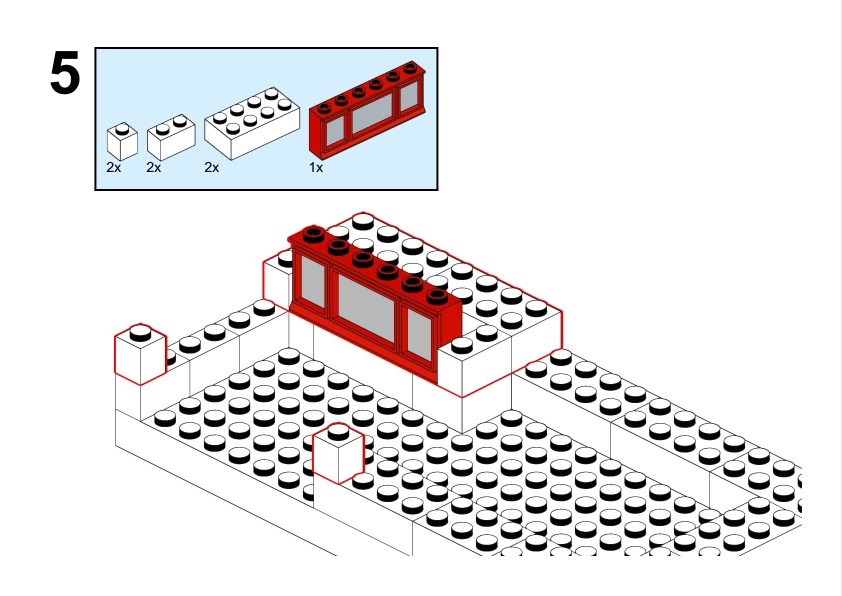 5

2x 2x 2x 1x