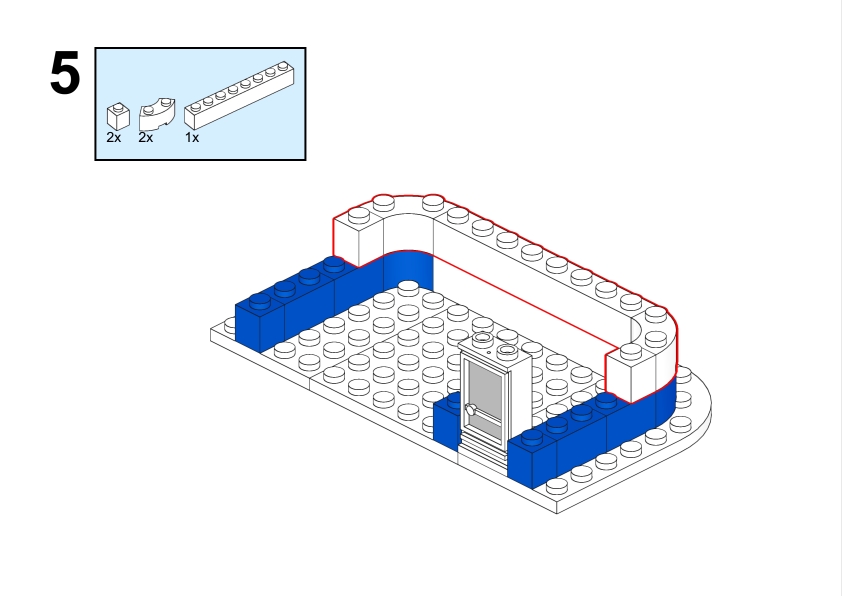 5

2x 2x 1x