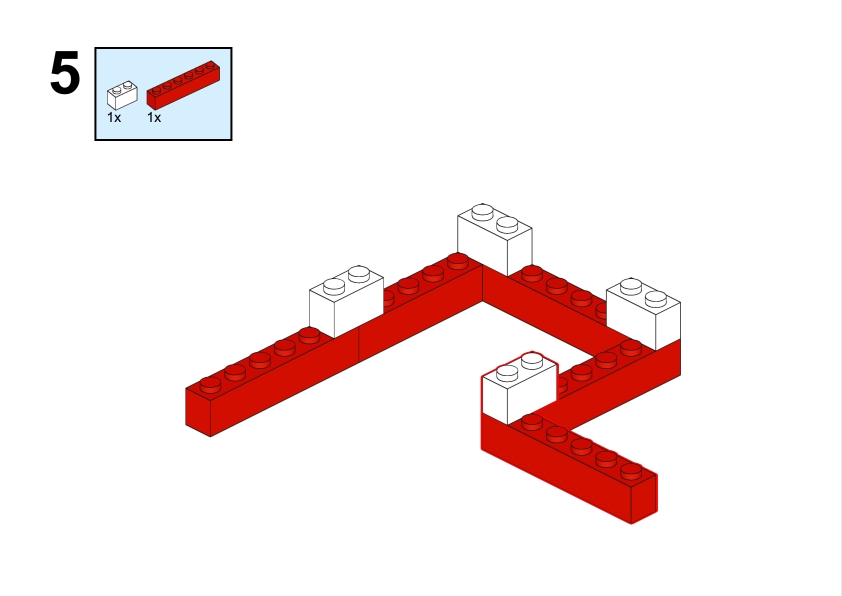 5

1x 1x