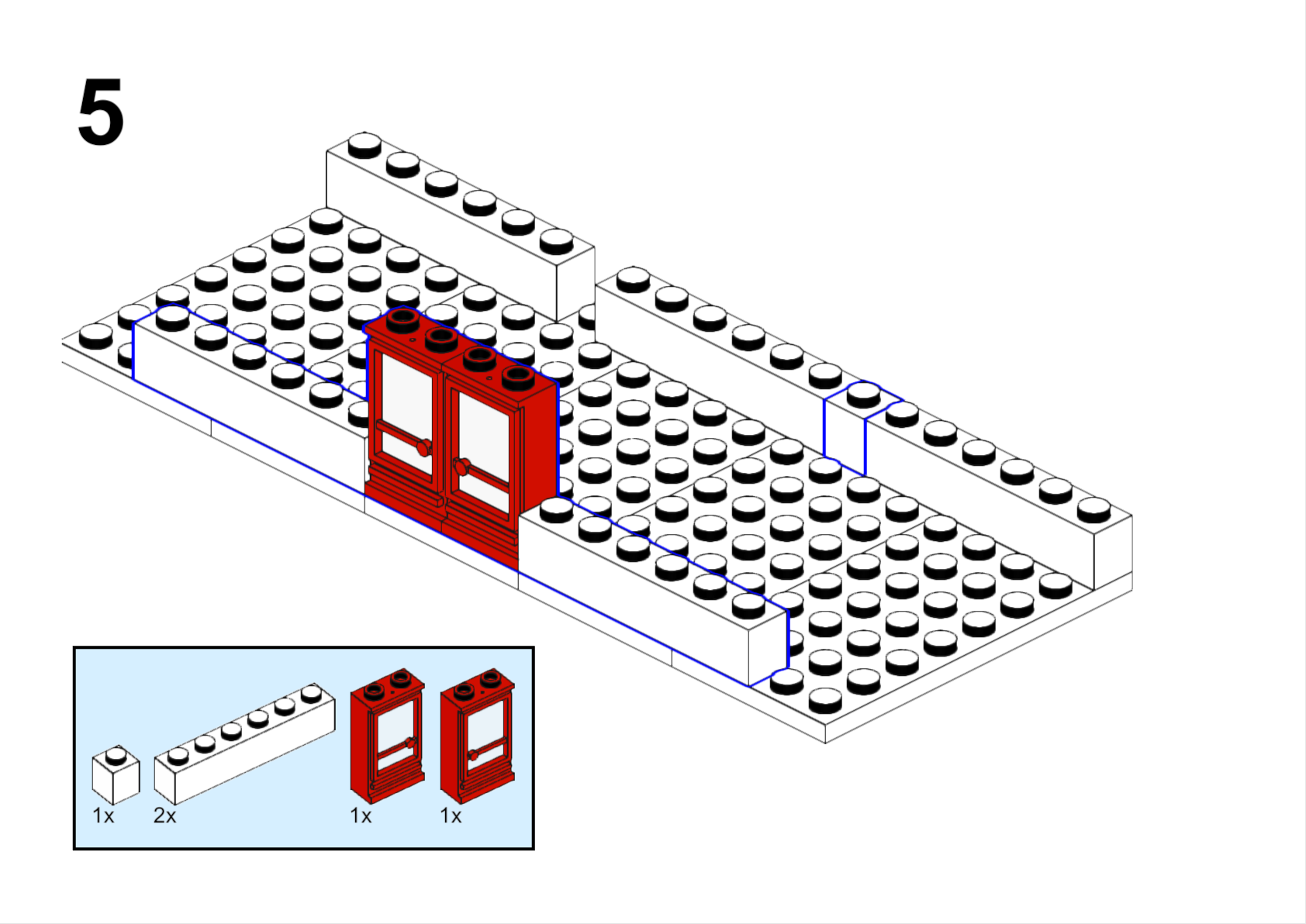 5

1x 2x 1x 1x