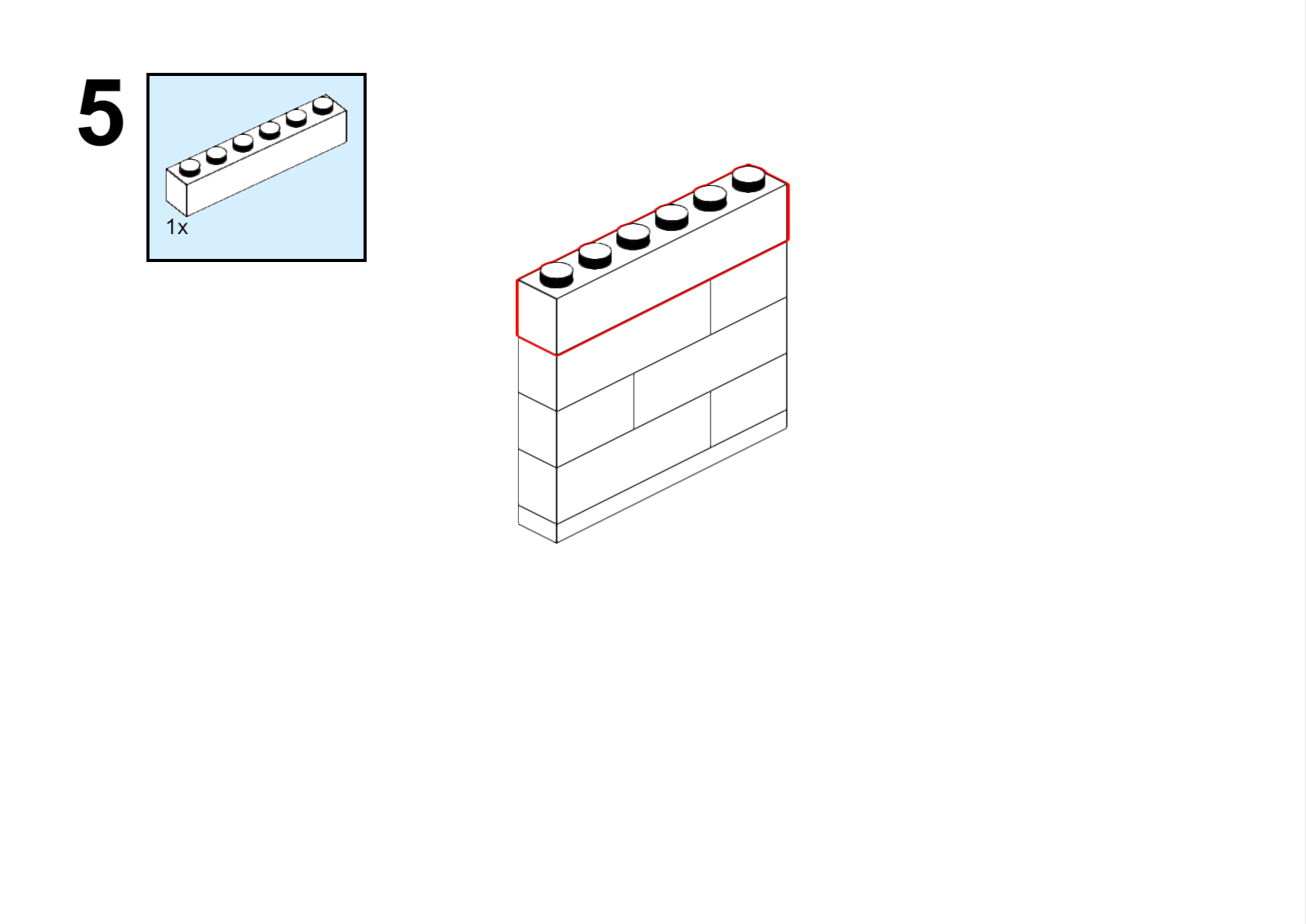 5

1x