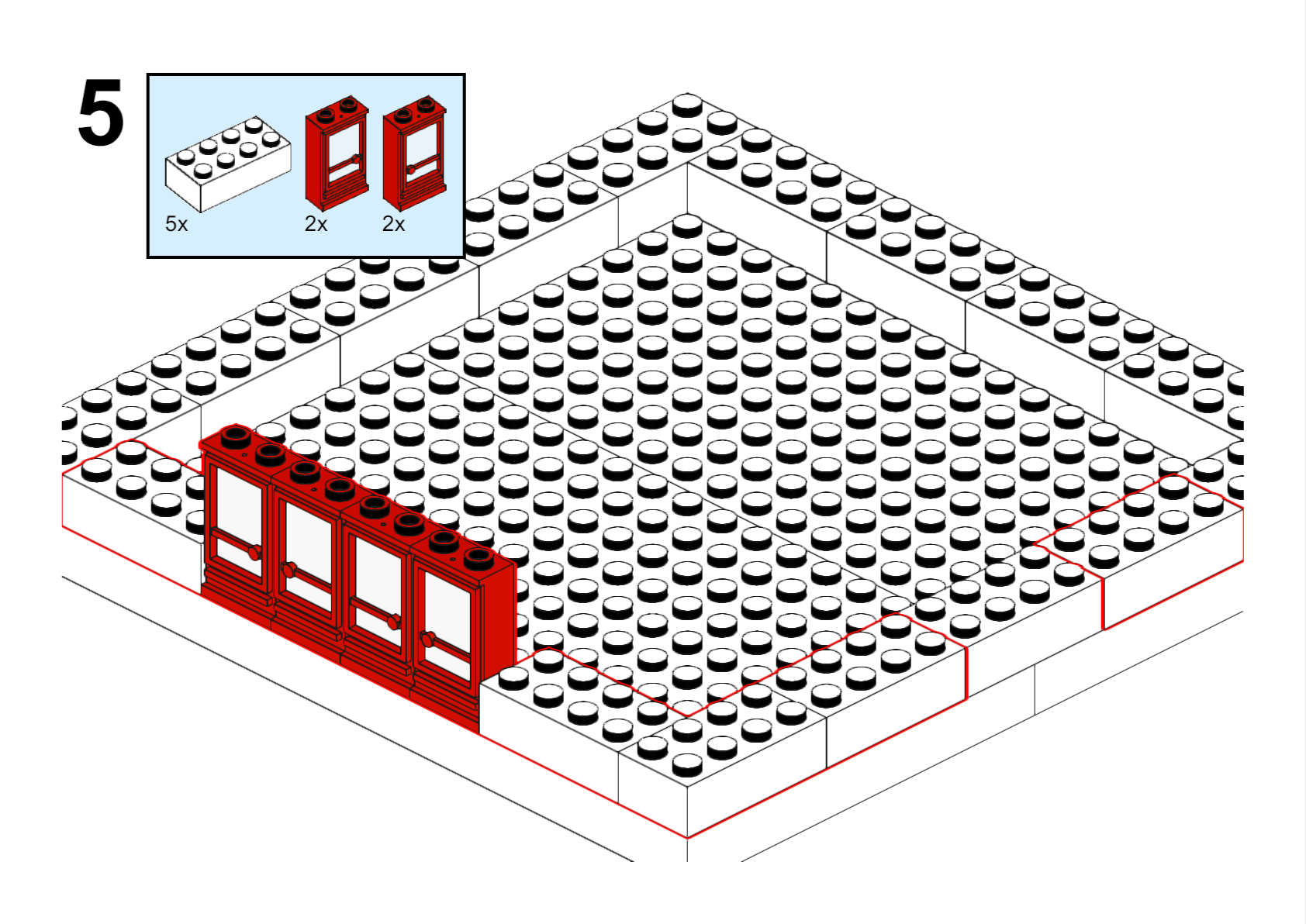 5

5x

2x

2x