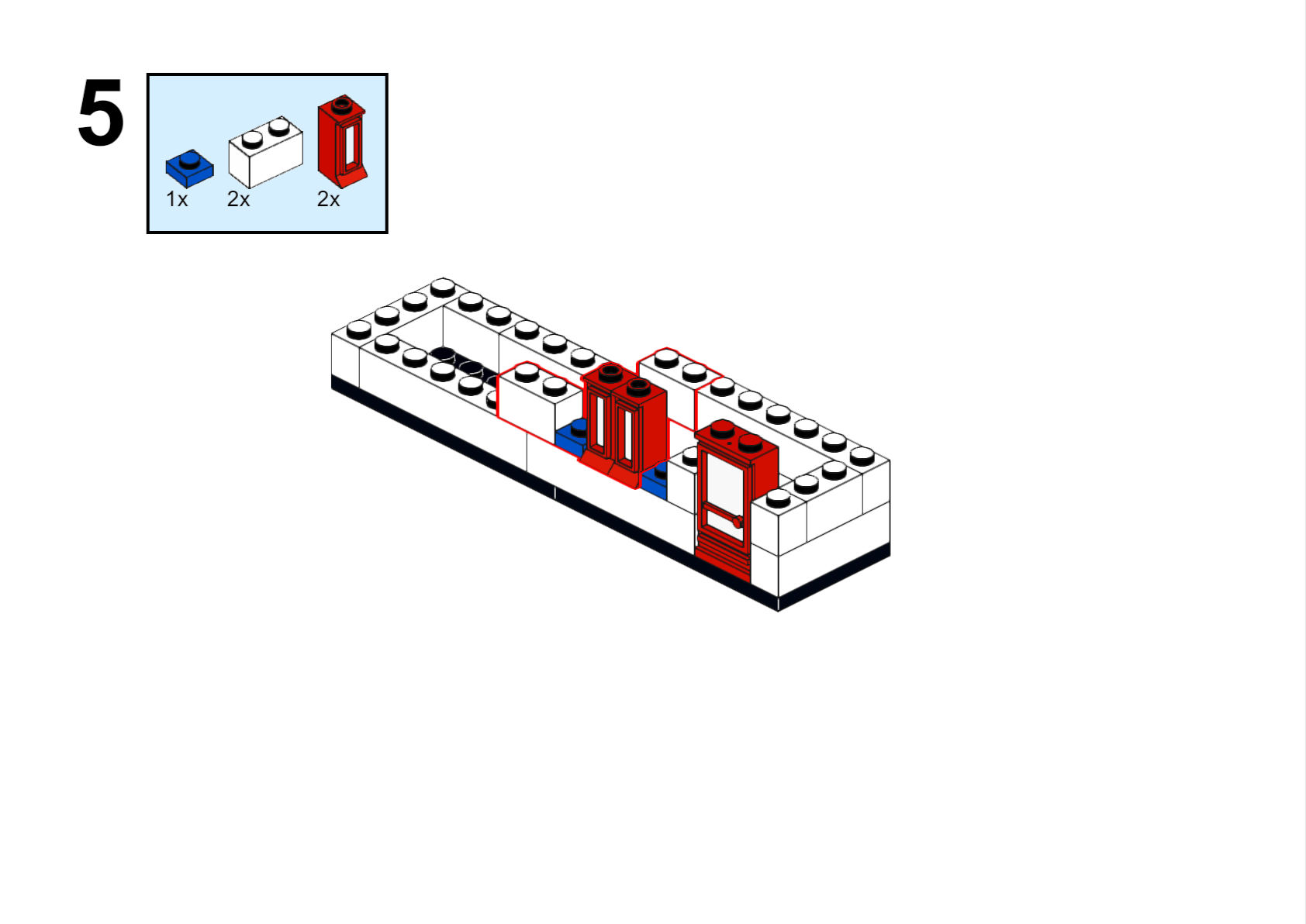 5

1x 2x 2x