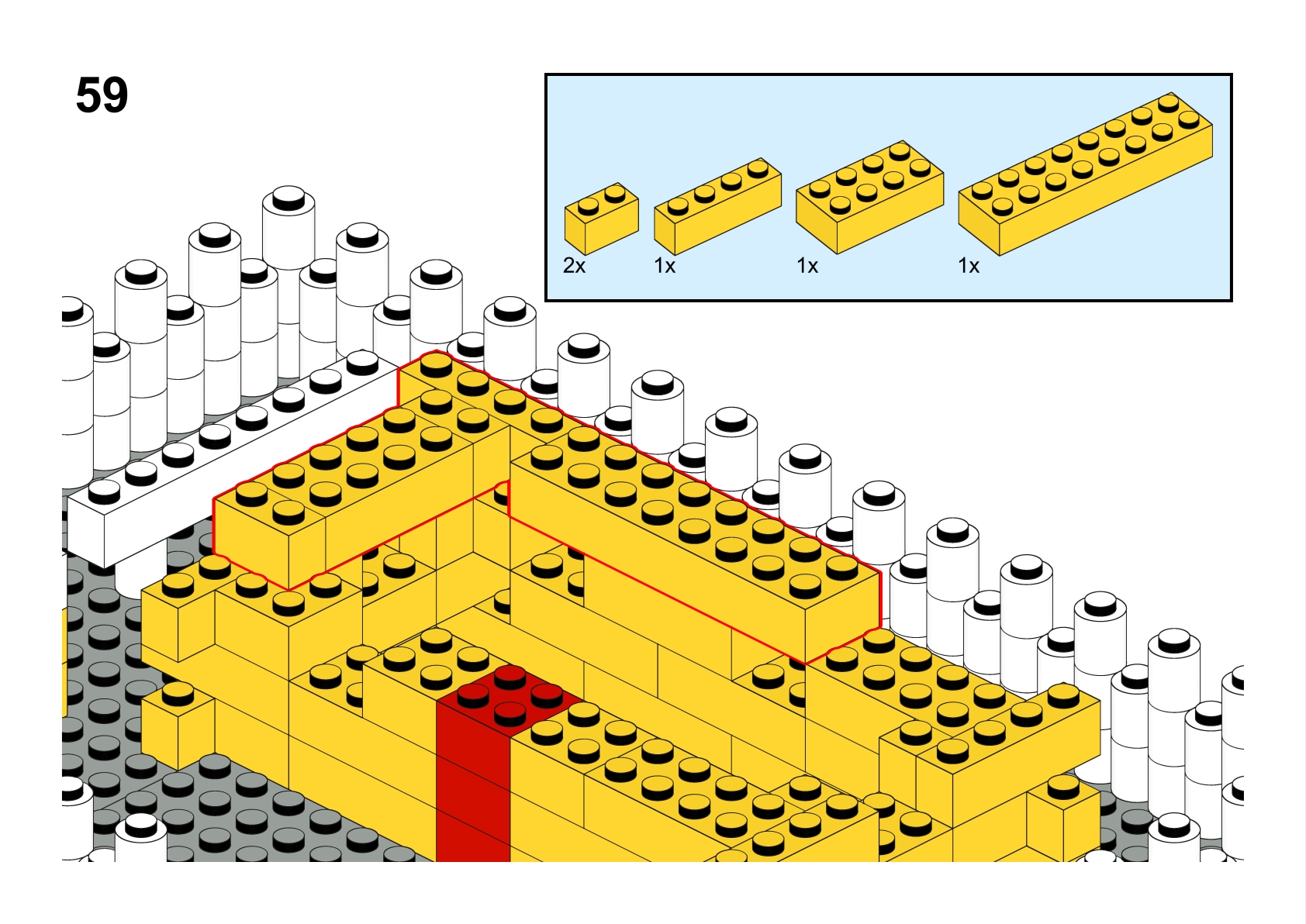 59

2x 1x 1x 1x