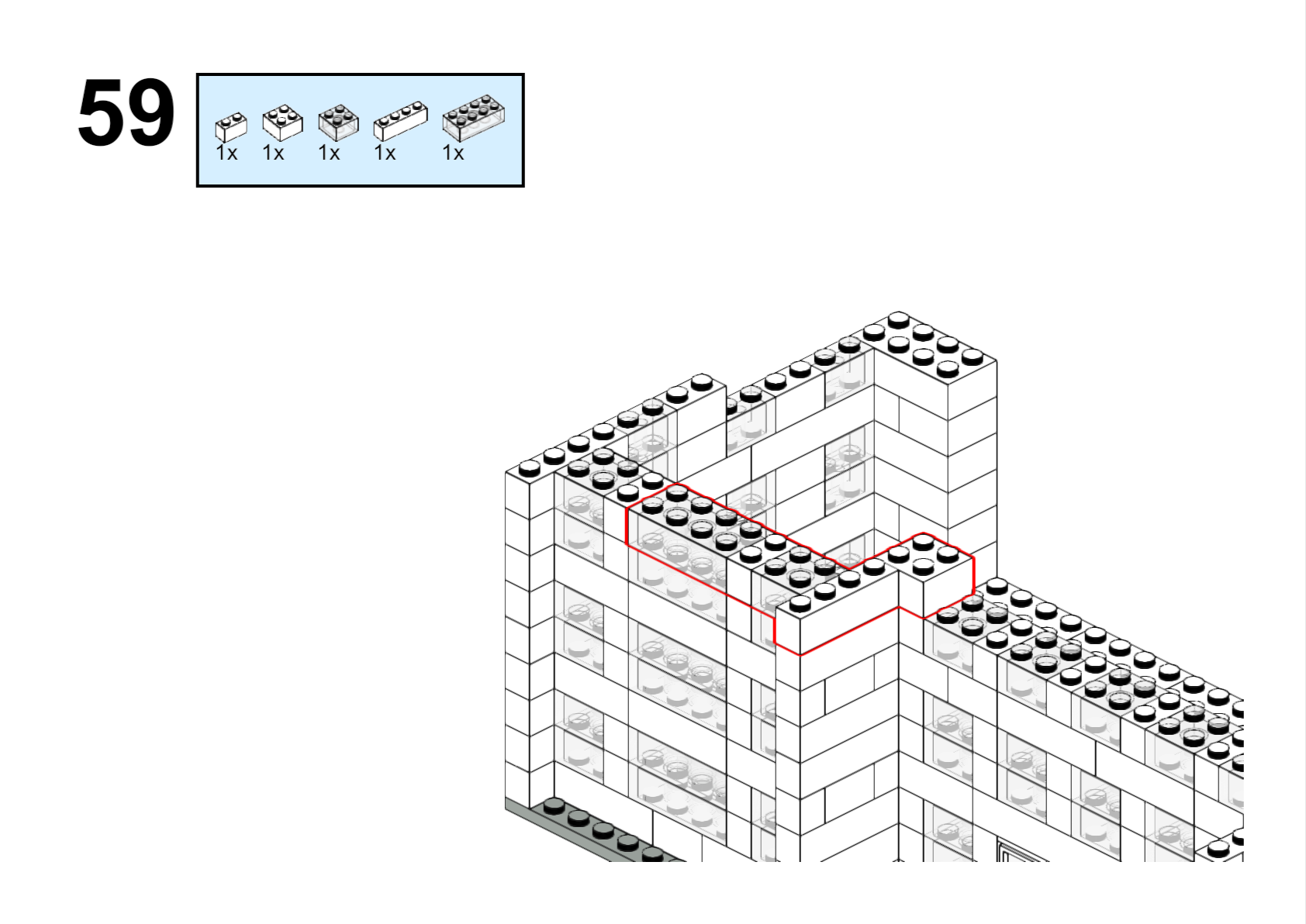 59

1x 1x 1x 1x 1x