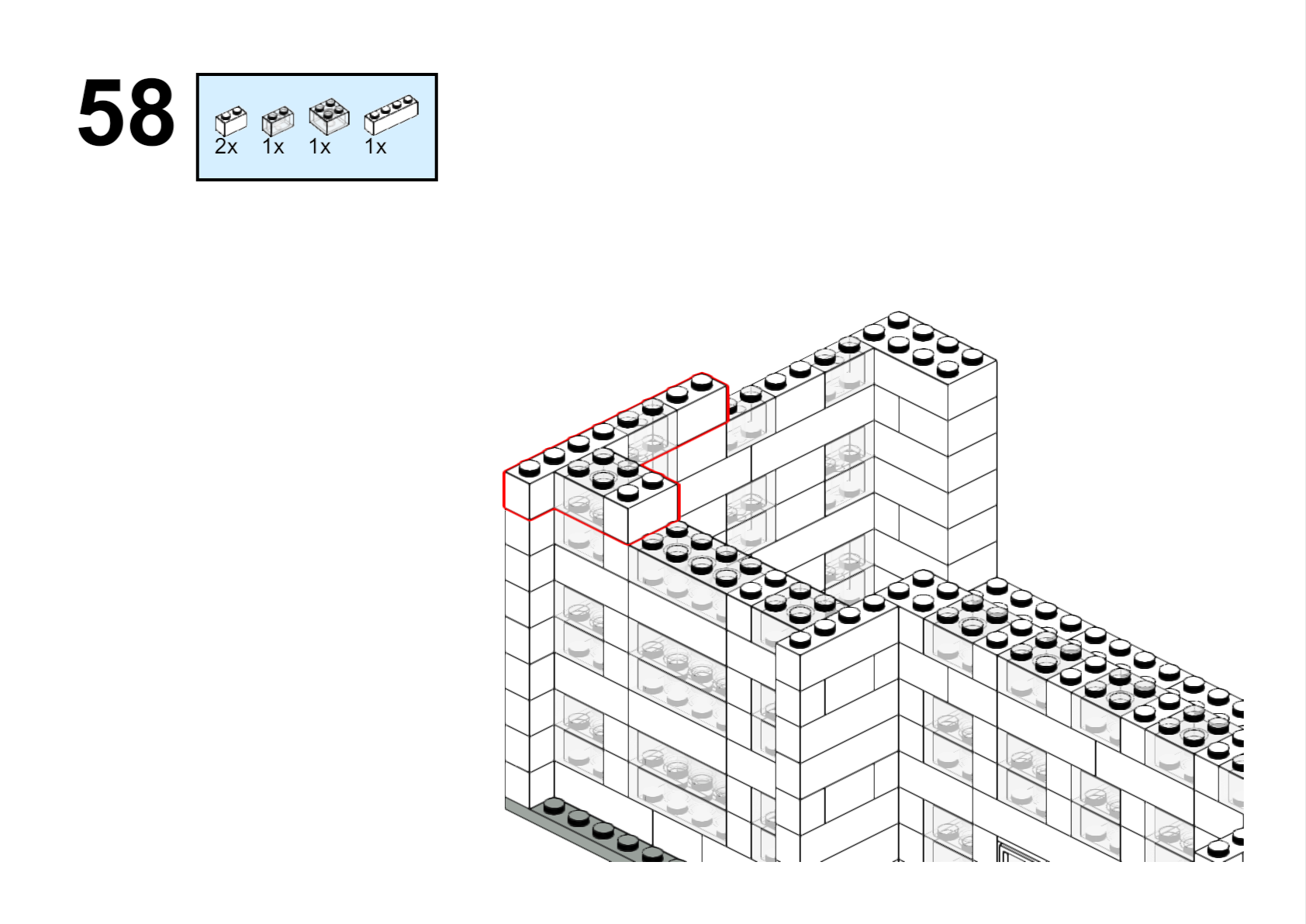 58

2x 1x 1x 1x