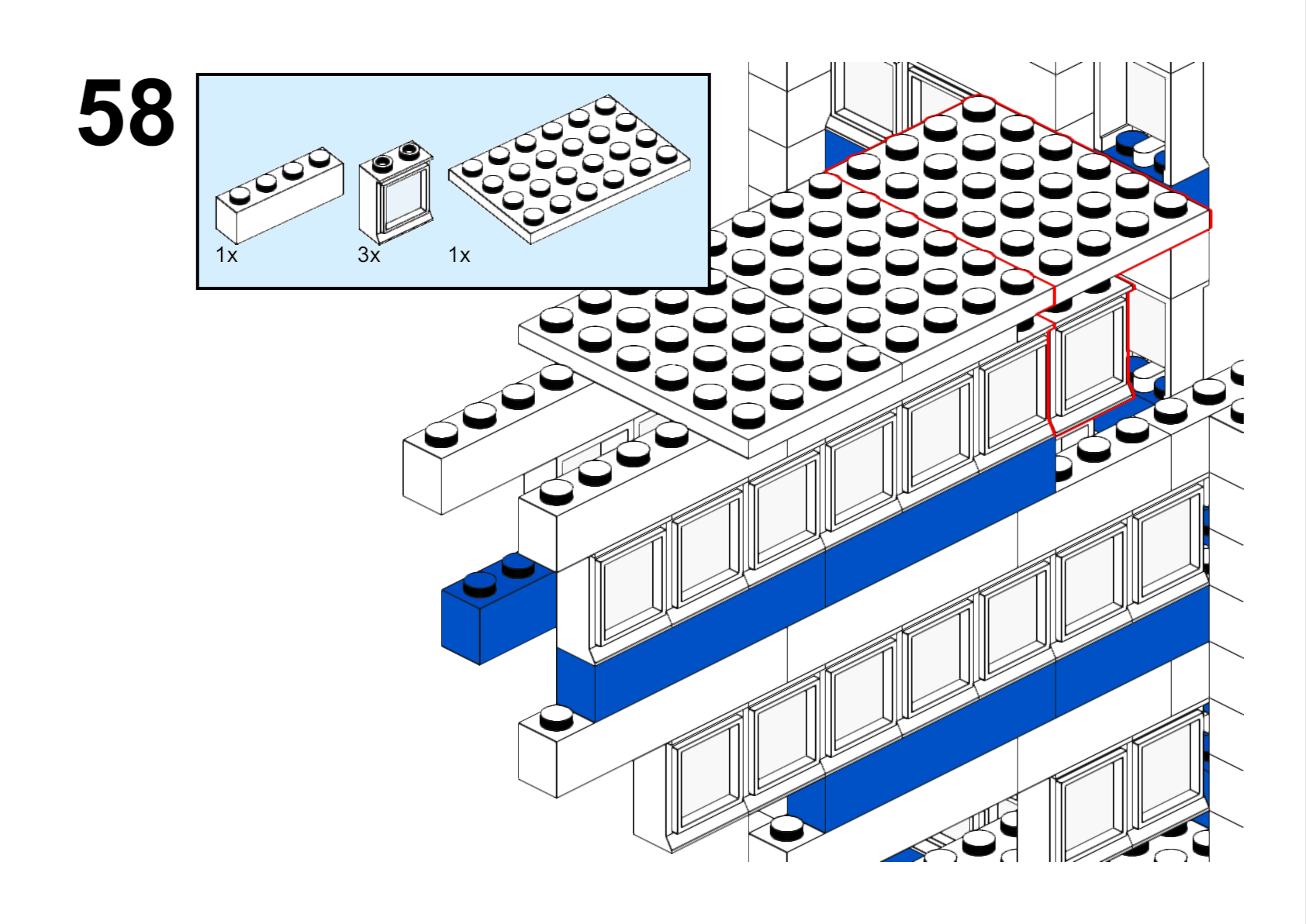 58

1x
3x
1x