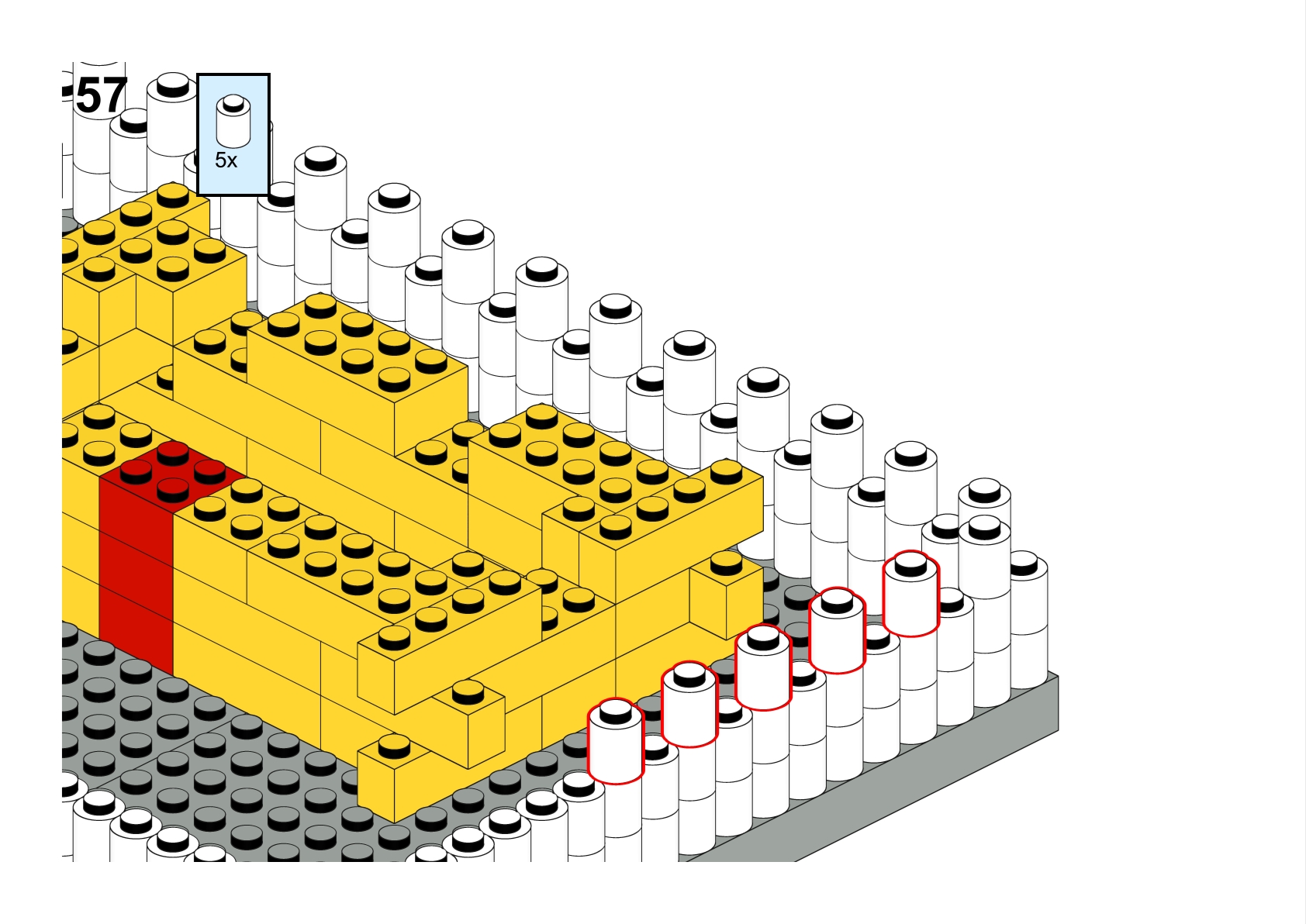 57

5x