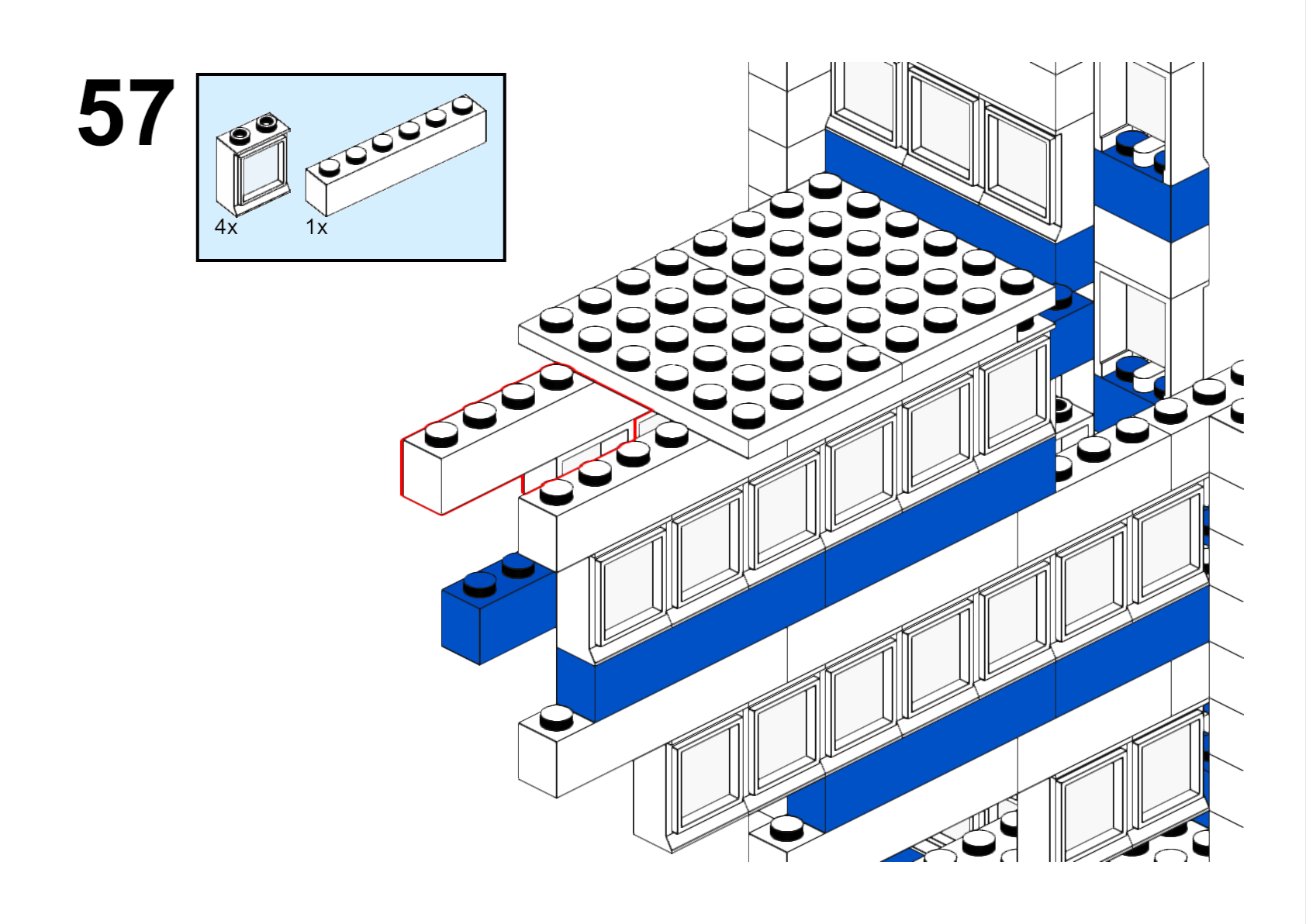 57

4x

1x