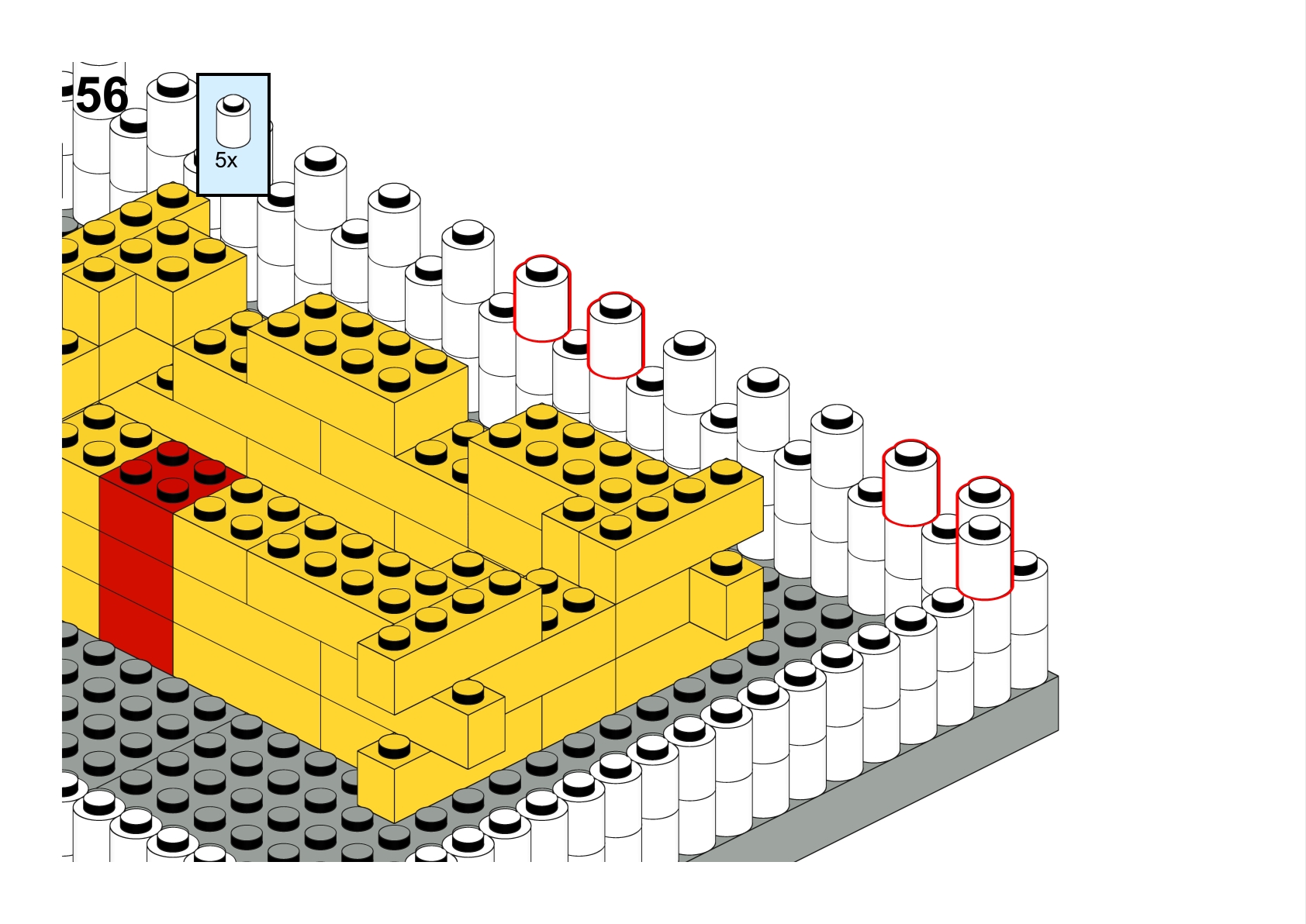 56

5x