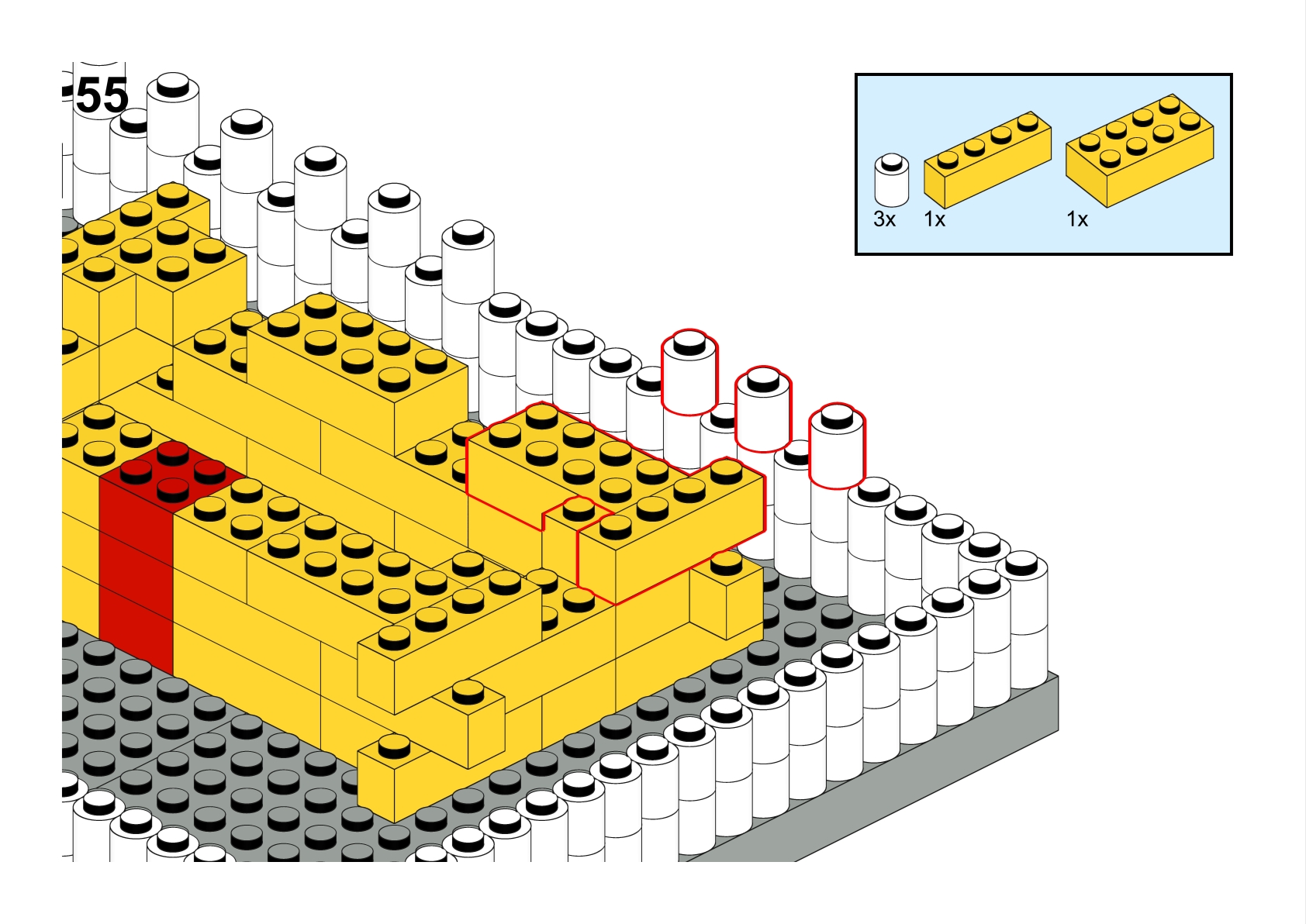 55

3x 1x 1x