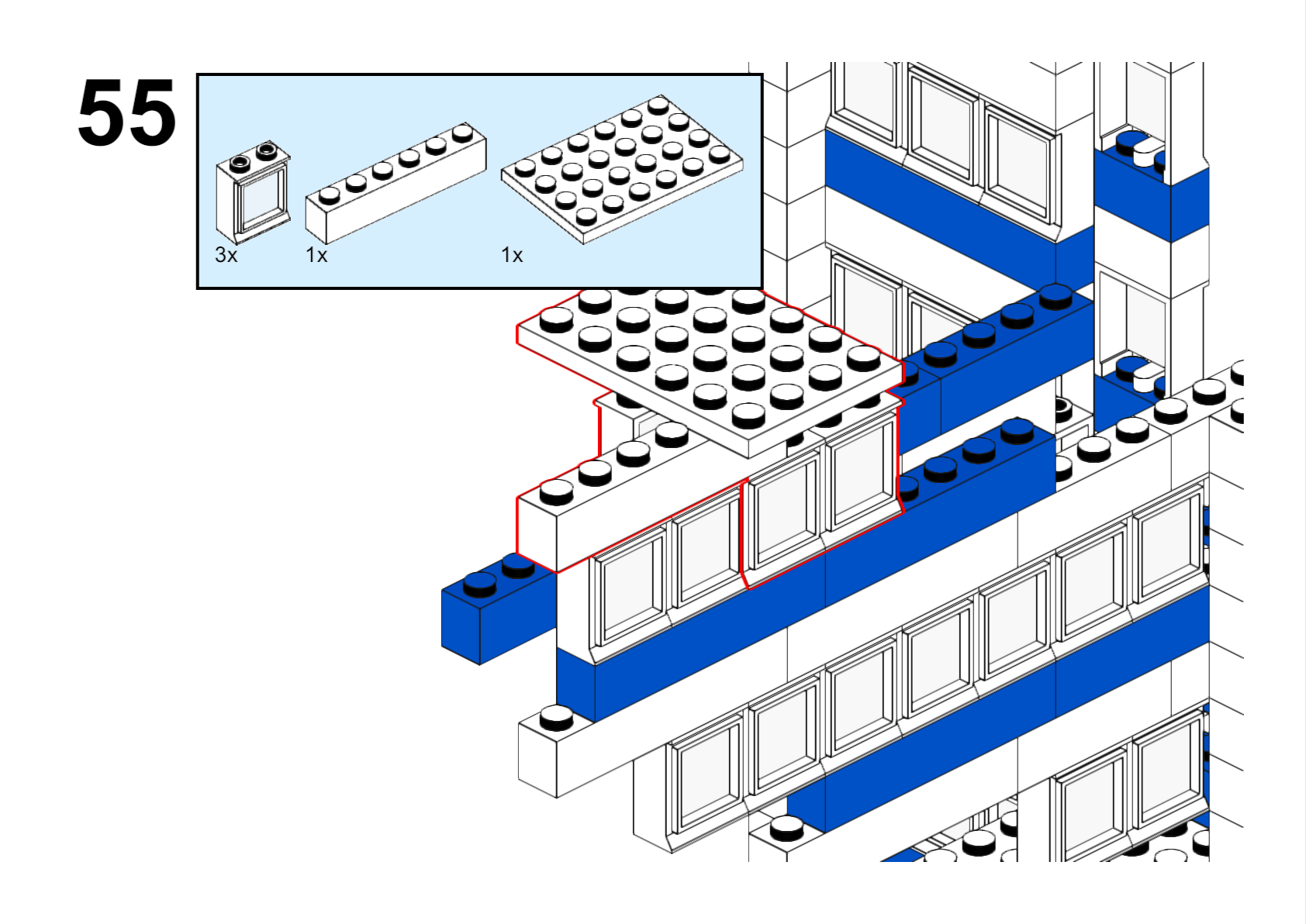 55

3x 1x 1x