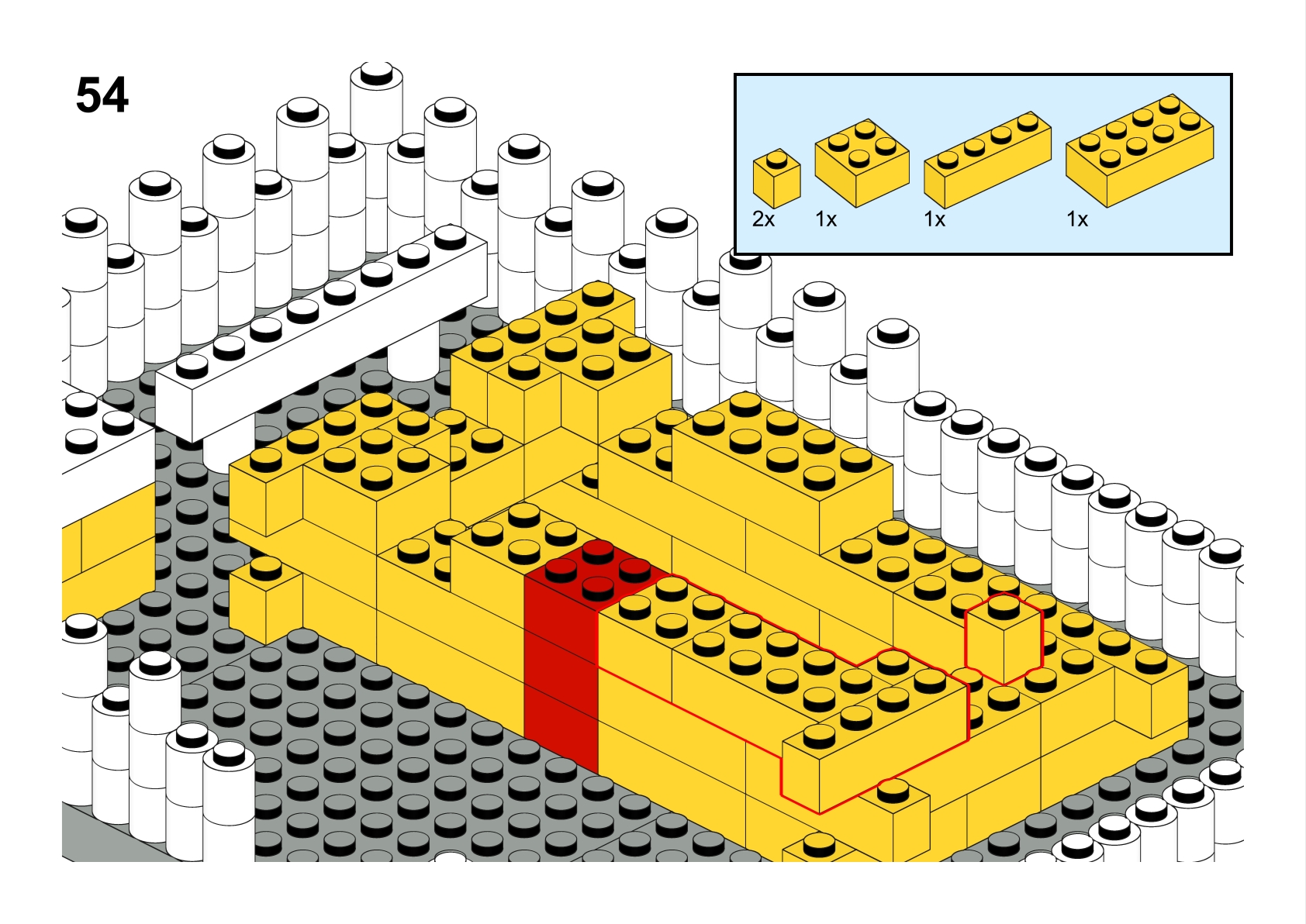 54

2x 1x 1x 1x