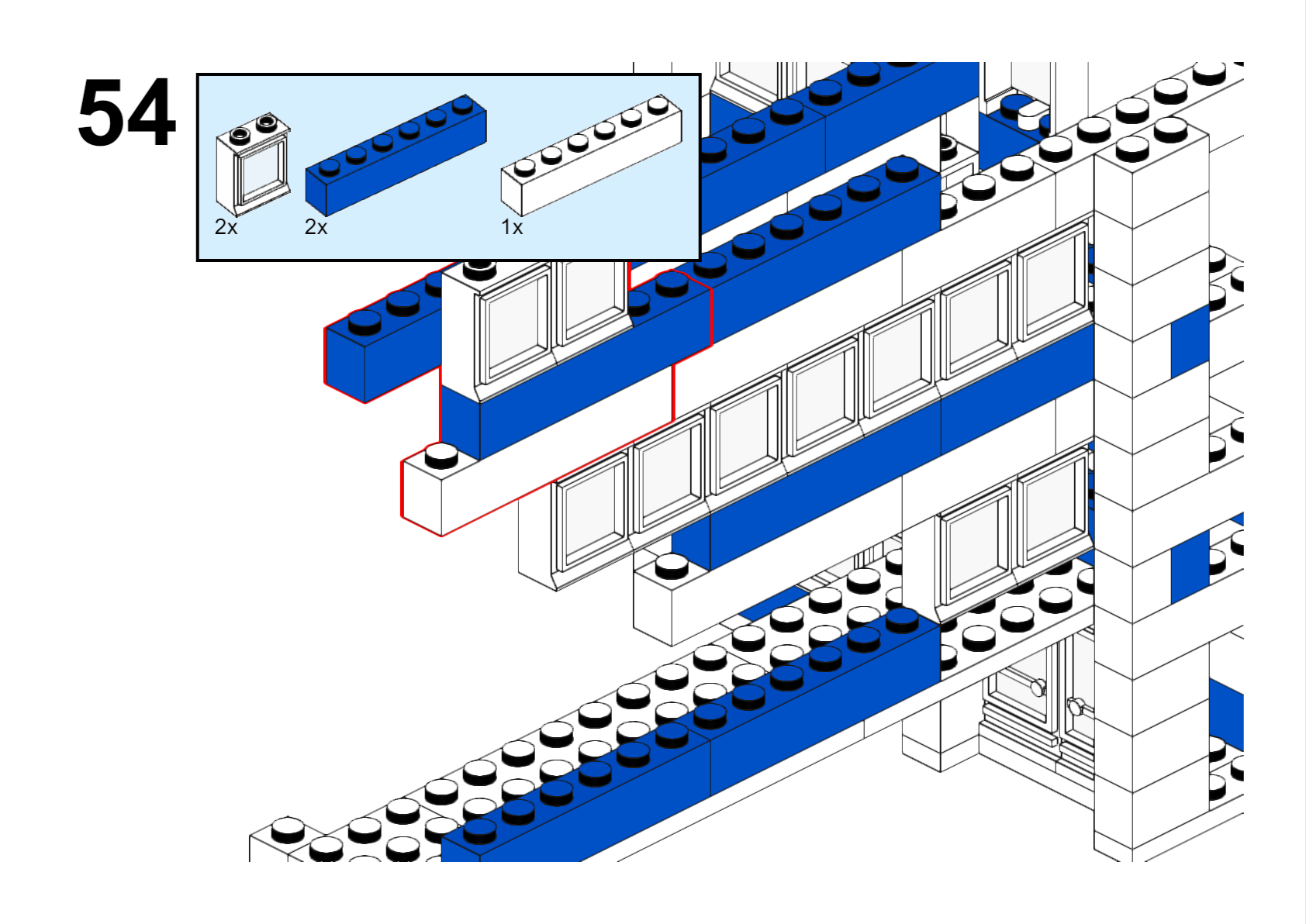 54

2x

2x

1x