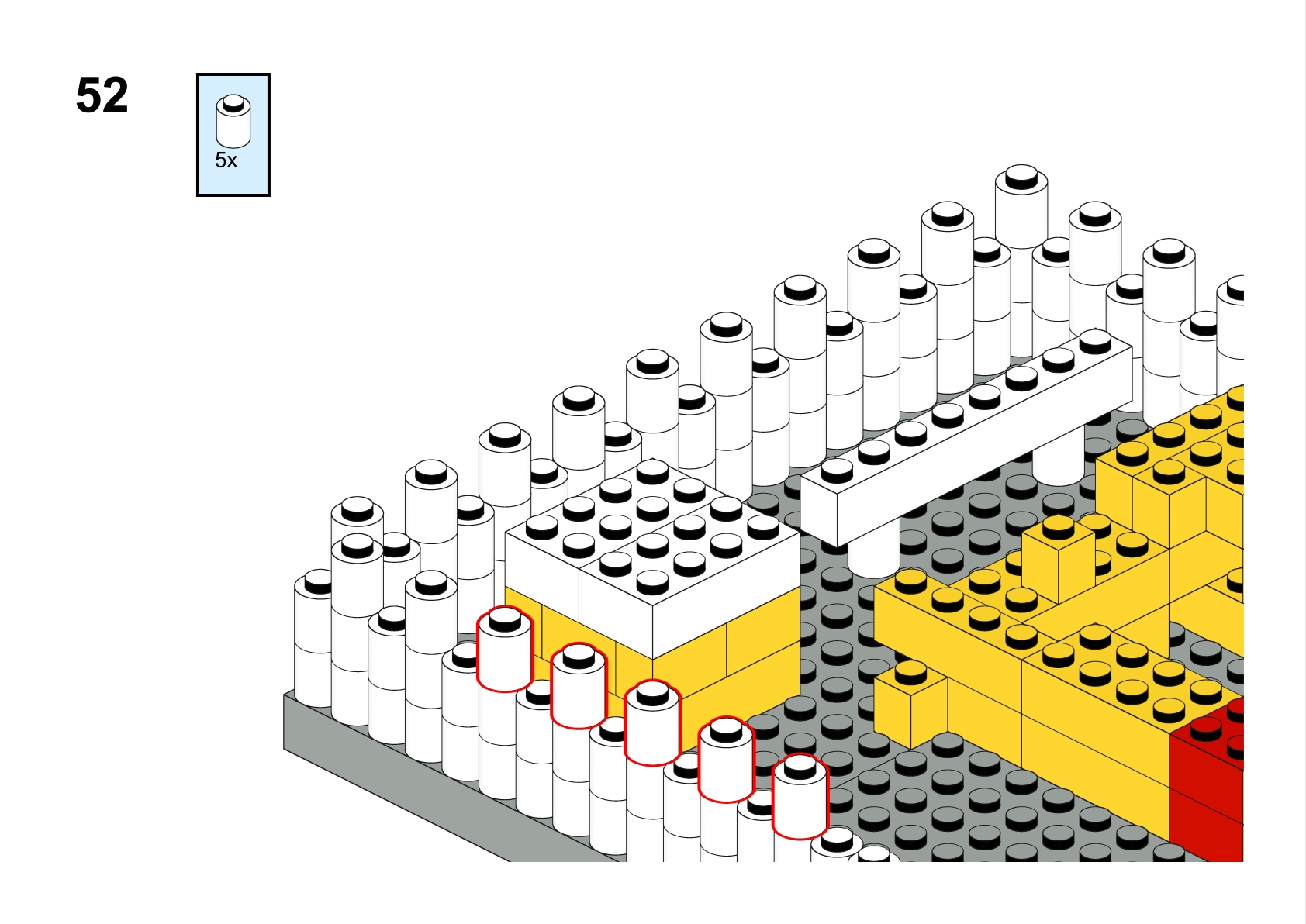 52

5x