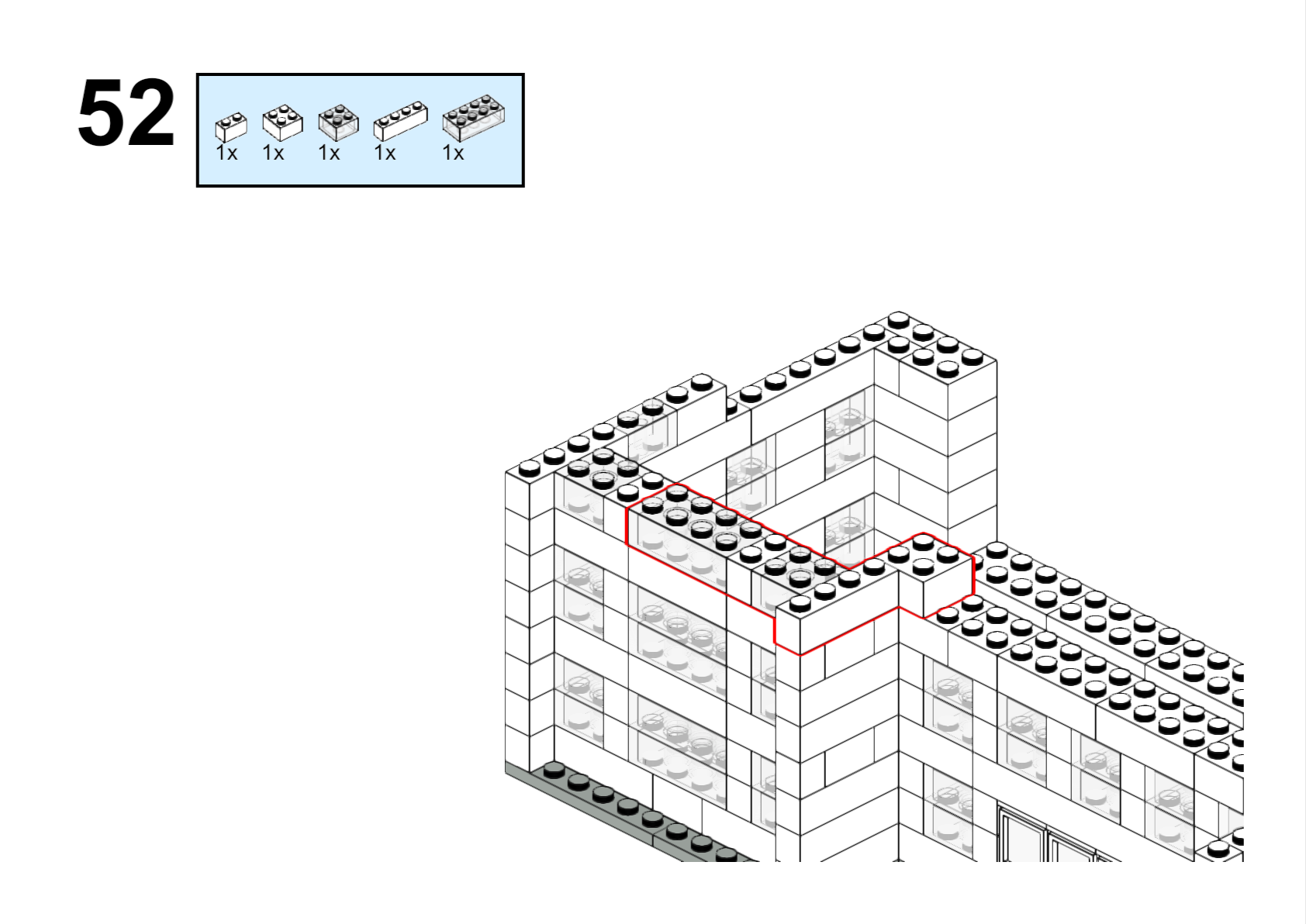 52

1x 1x 1x 1x 1x