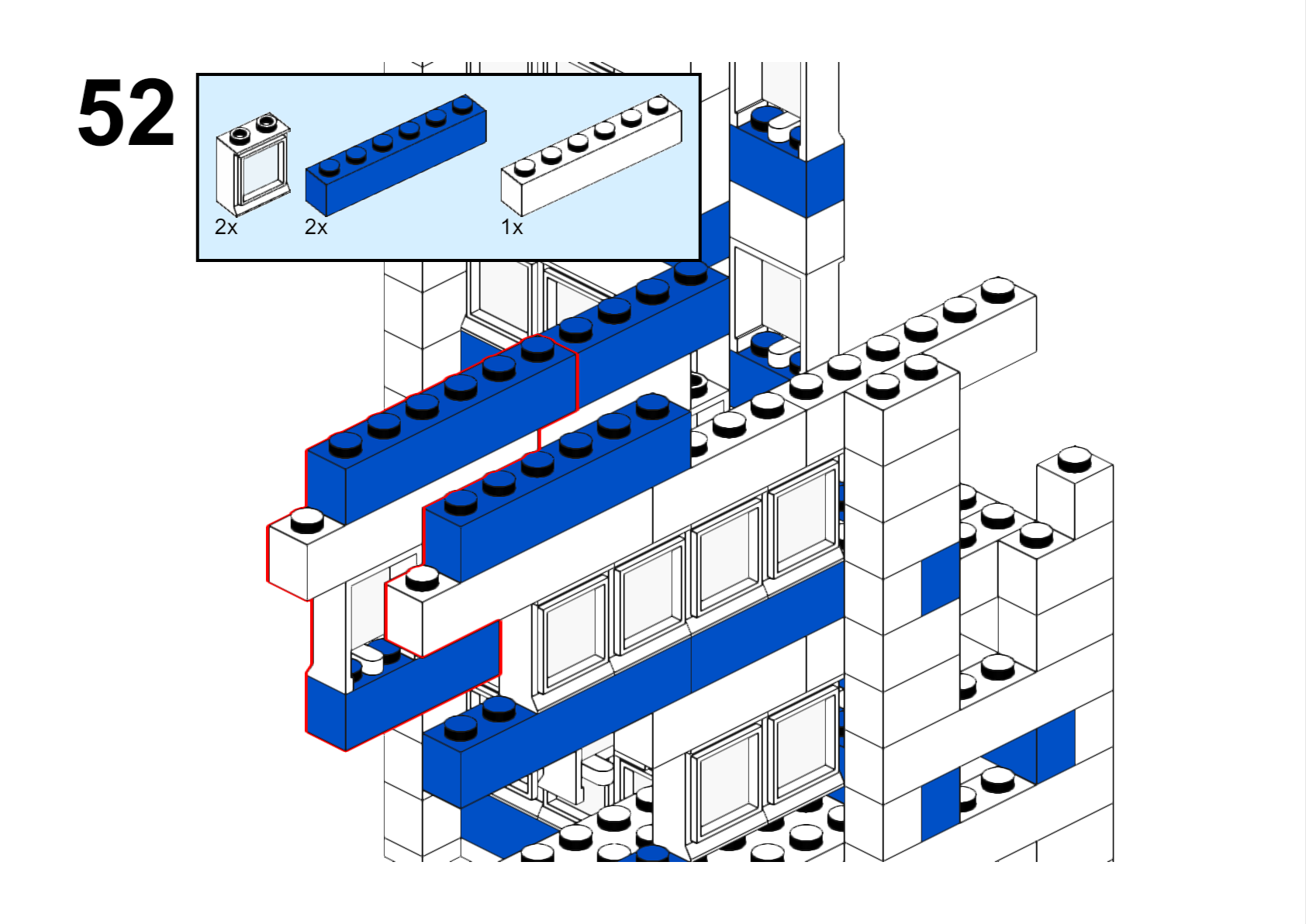 52

2x

2x

1x