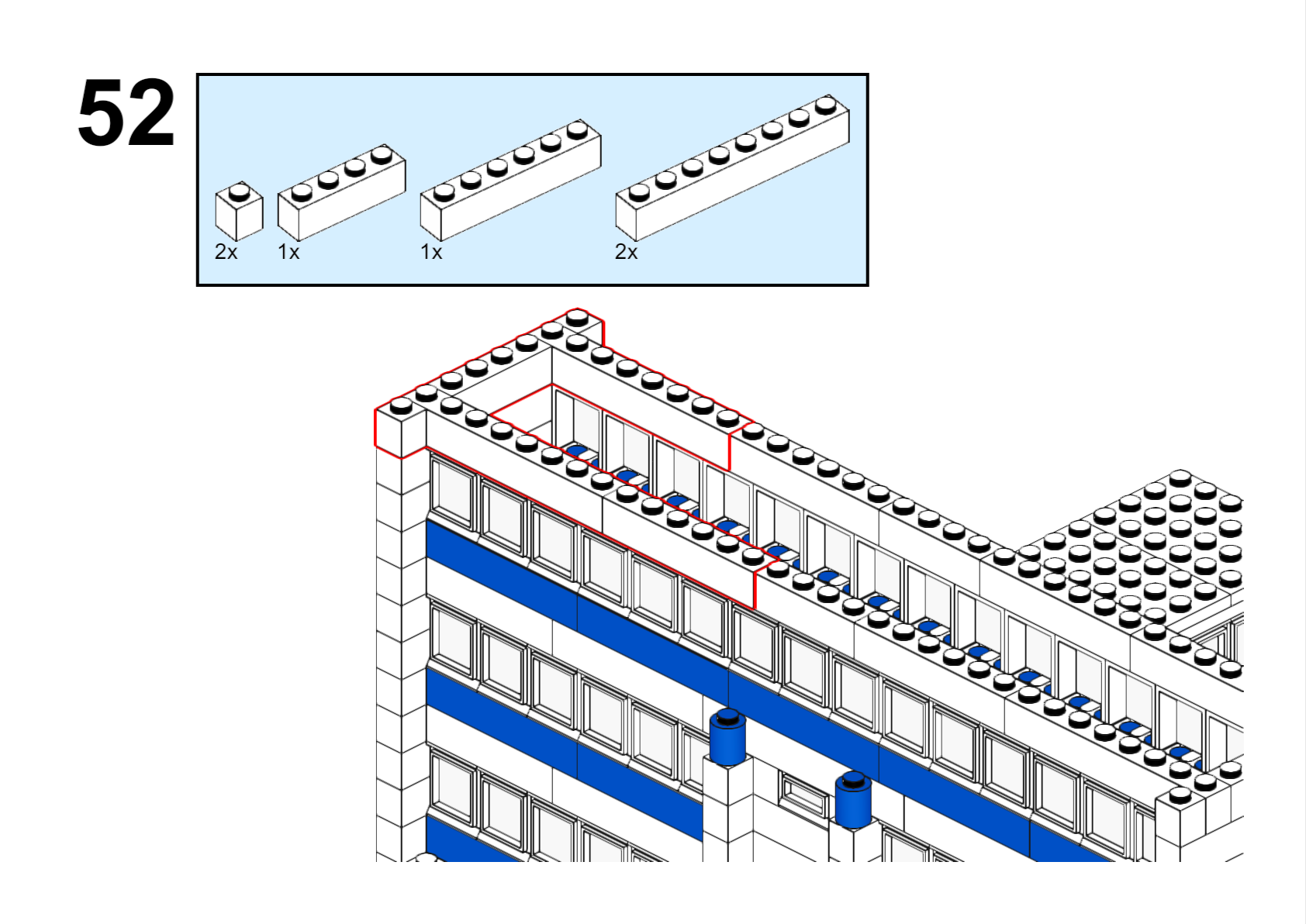 52

2x 1x 1x 2x