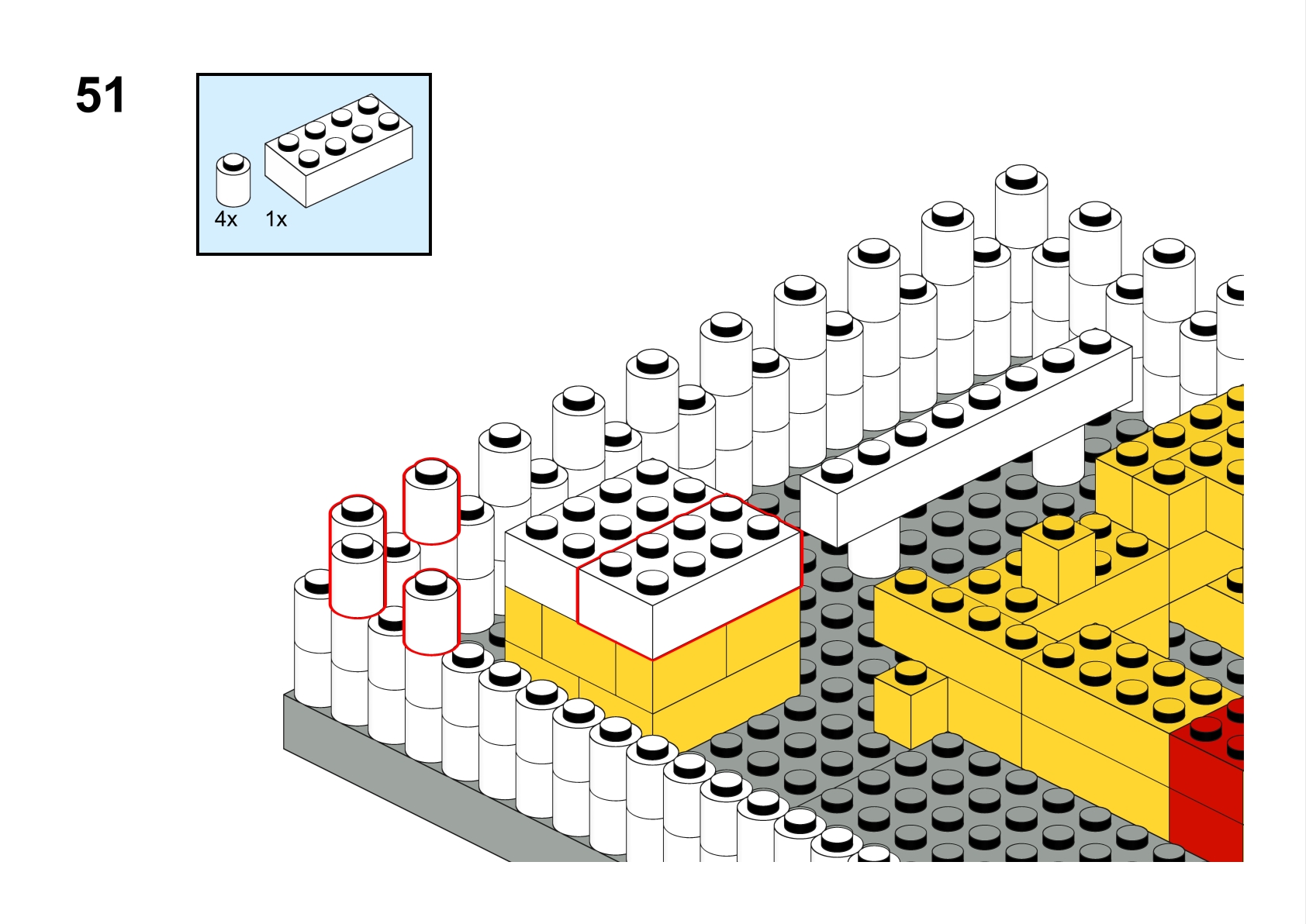 51

4x 1x