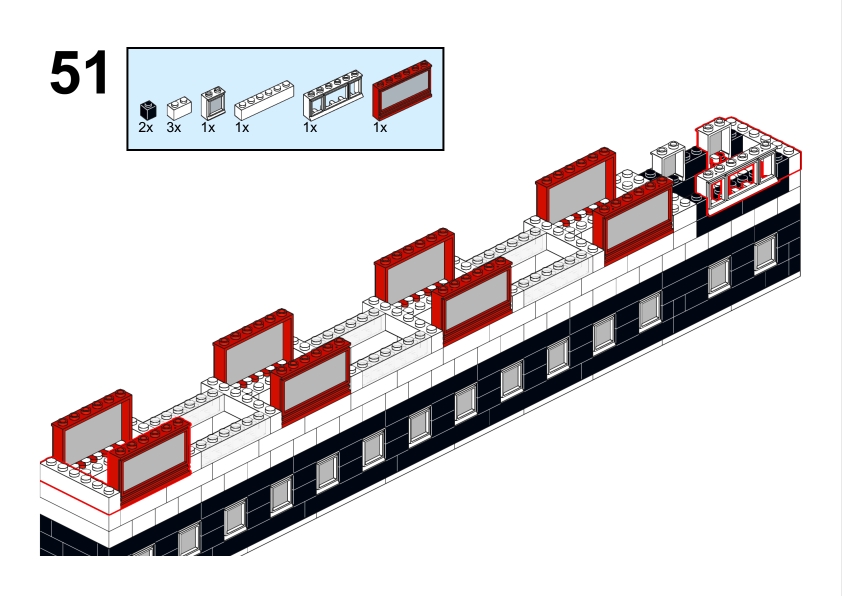 51

2x 3x 1x 1x 1x 1x