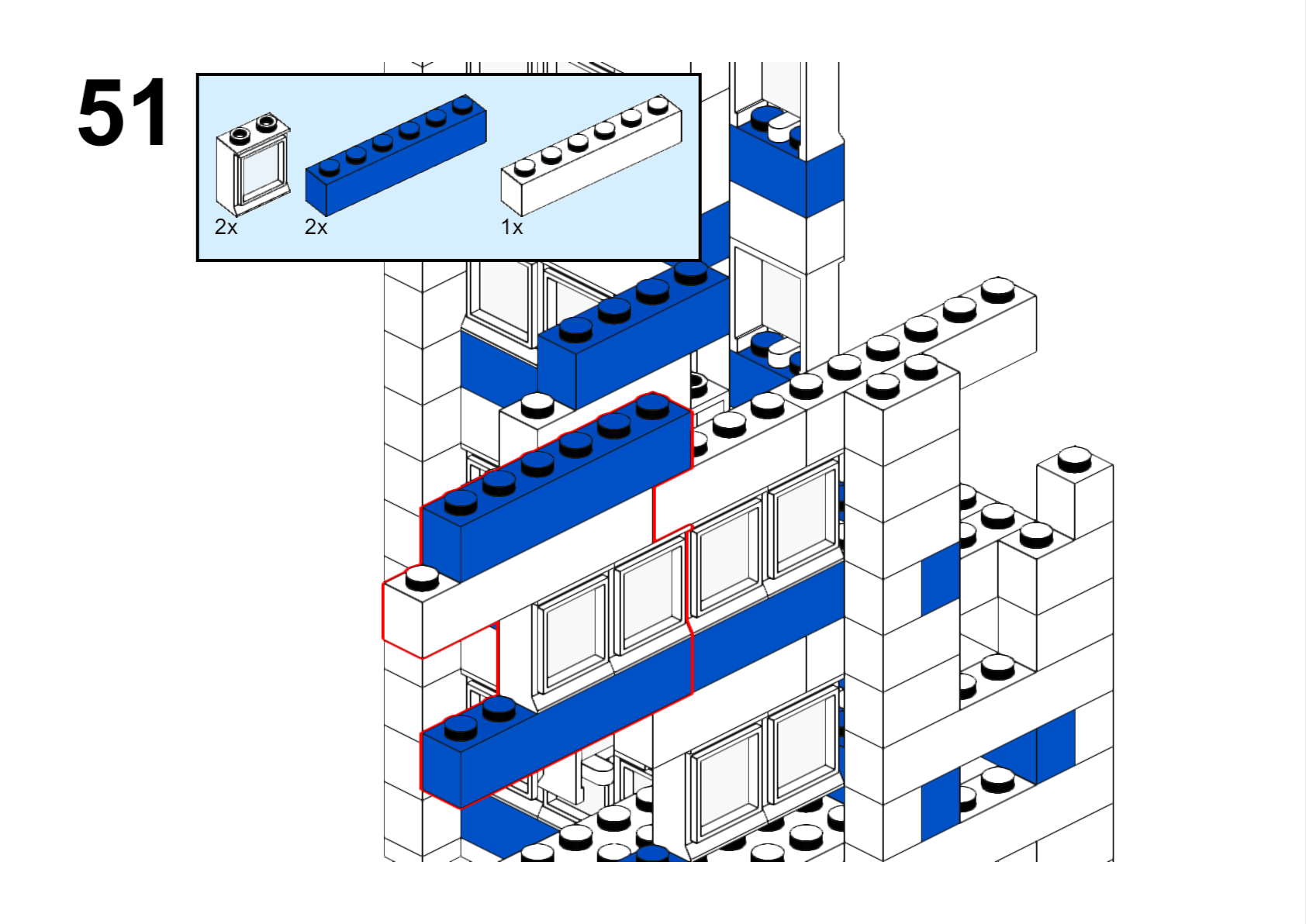 51

2x 2x 1x