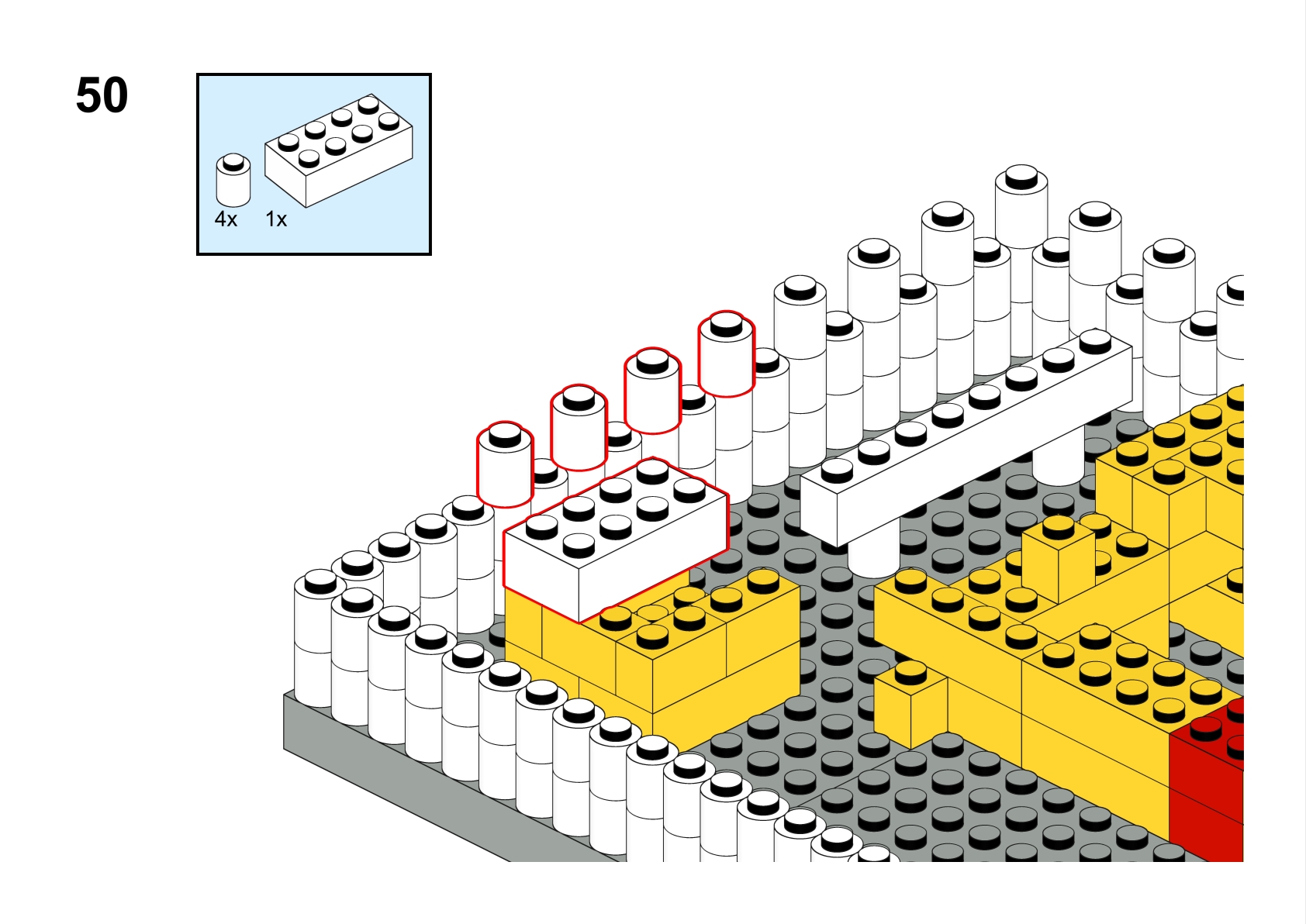 50

4x 1x