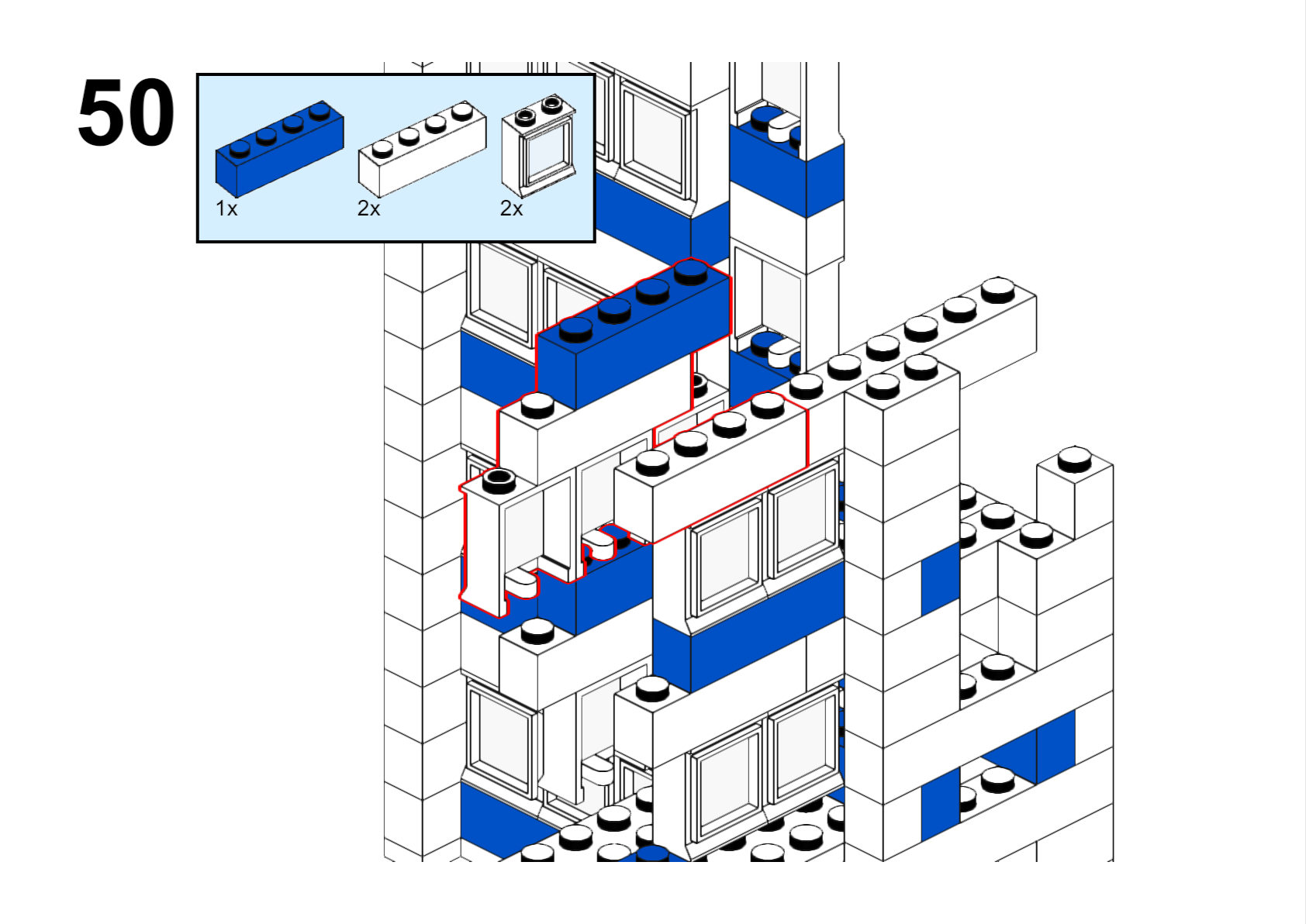 50

1x

2x

2x