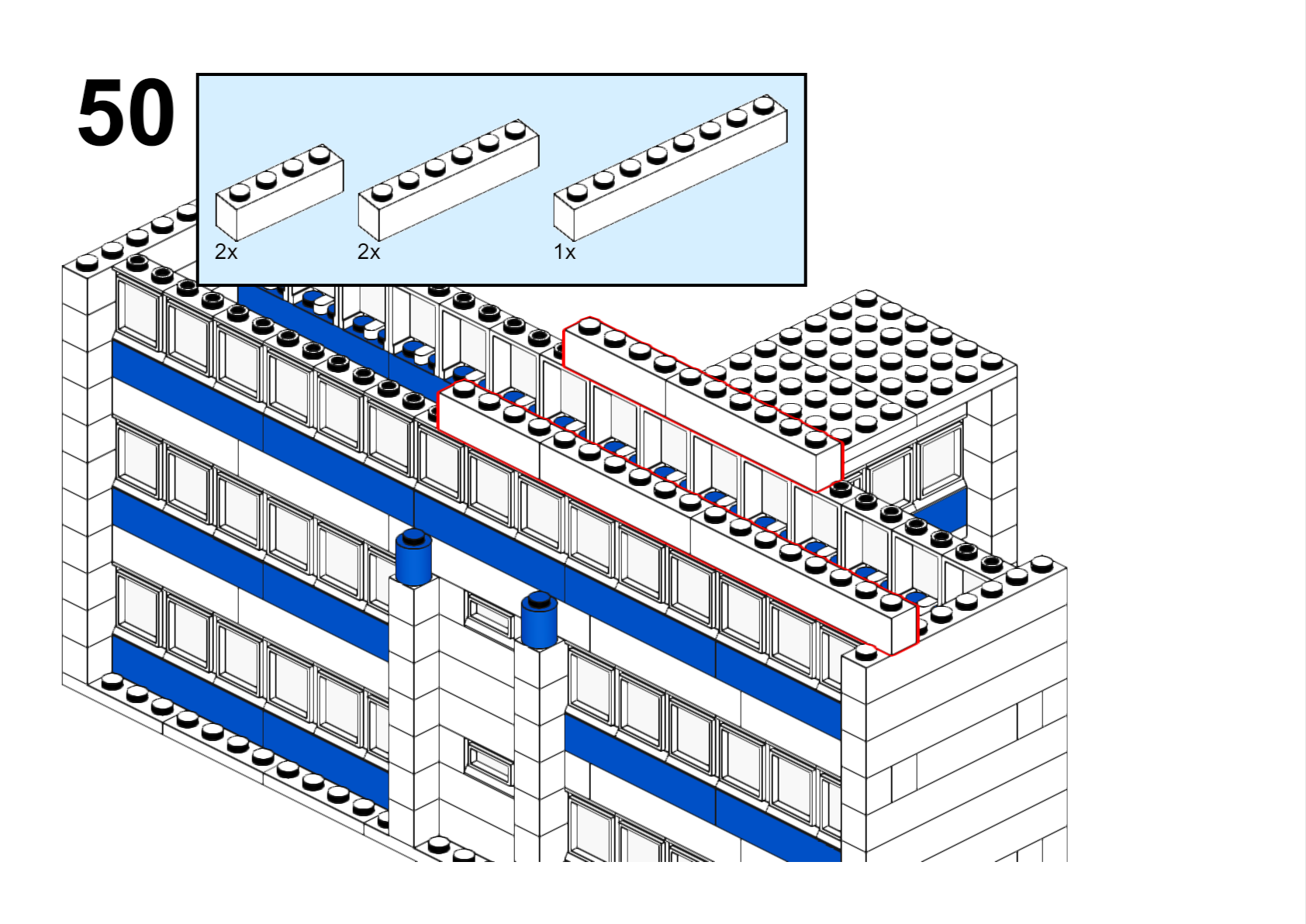 50

2x

2x

1x