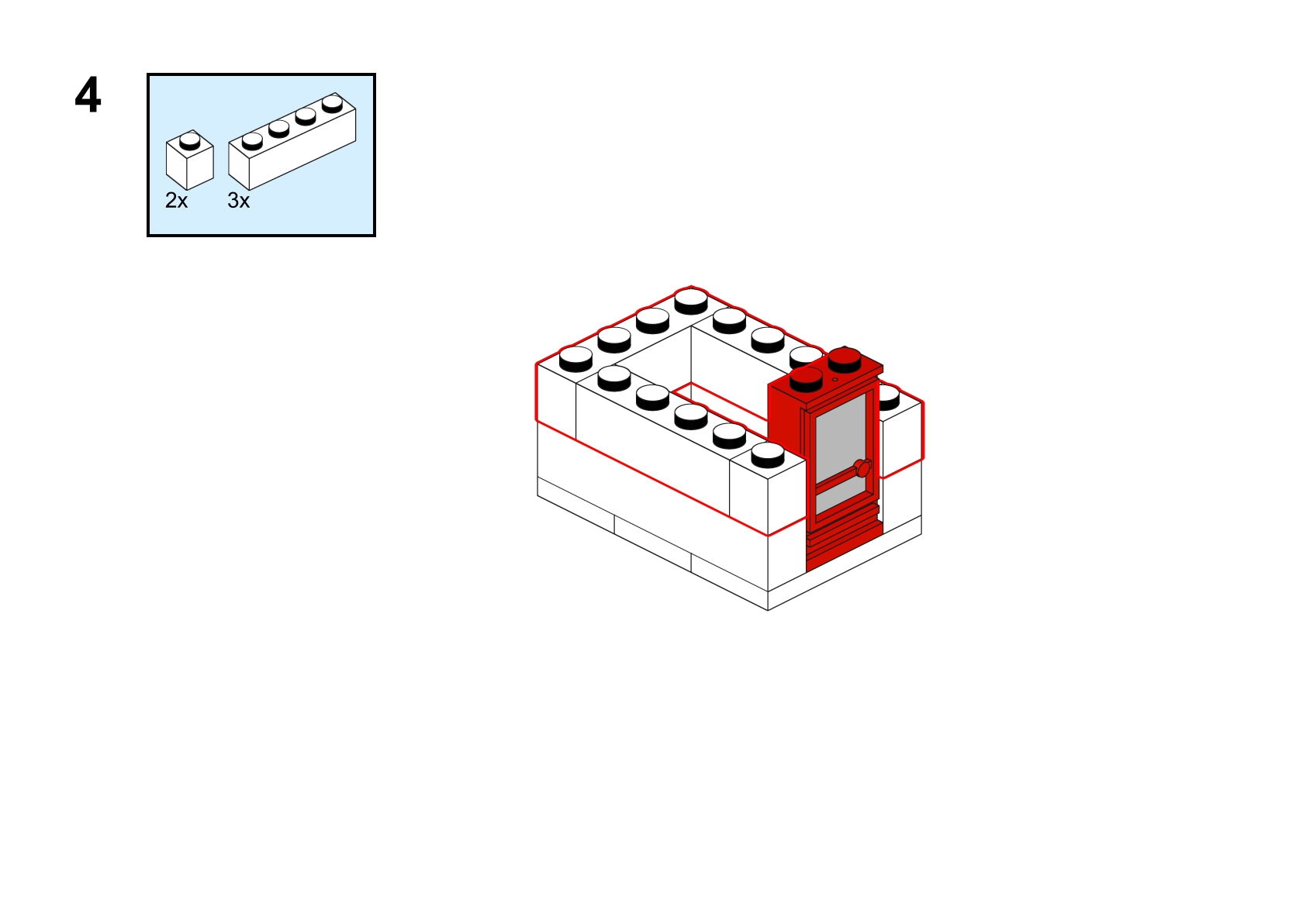 4

2x 3x