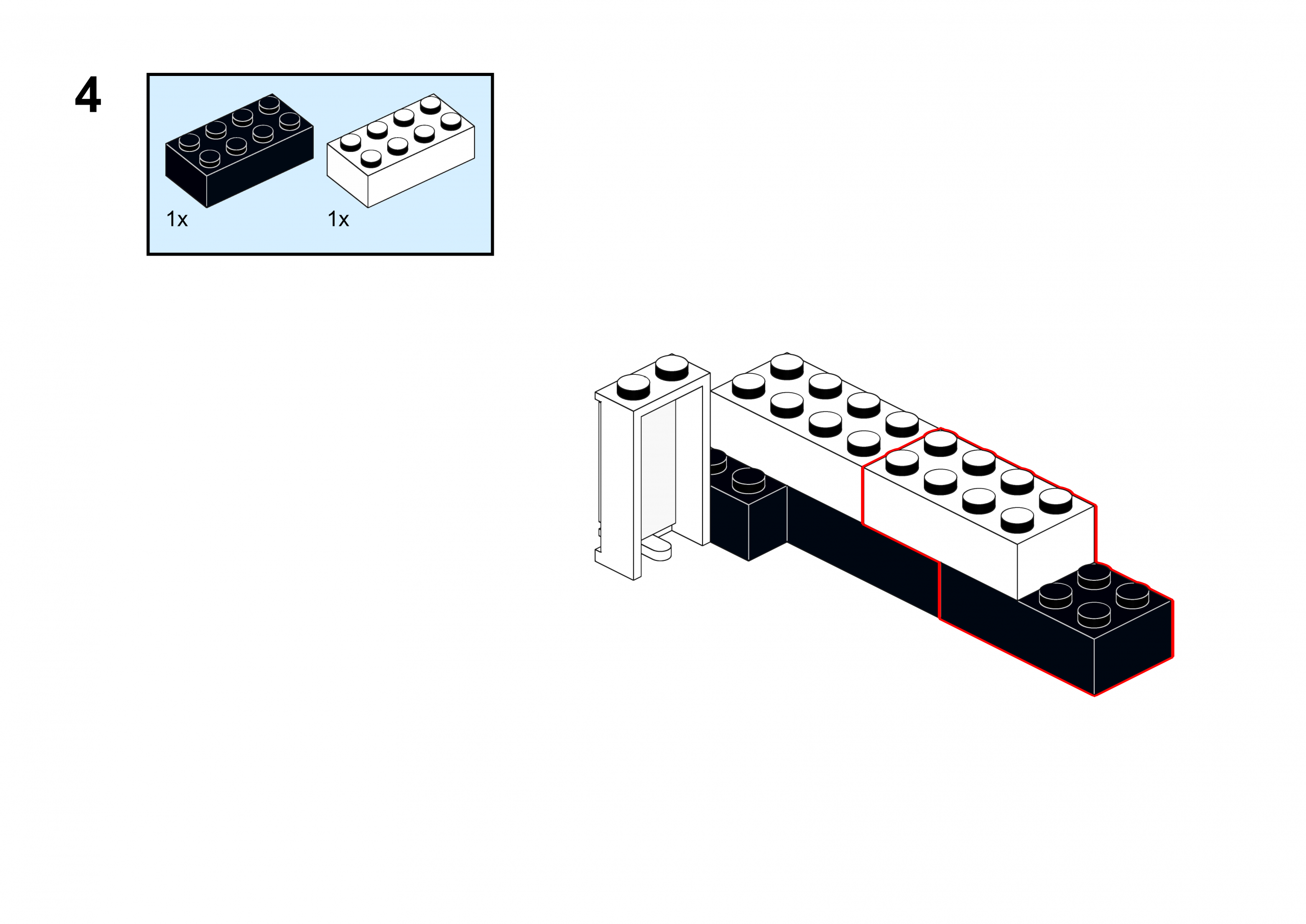 4

1x

1x