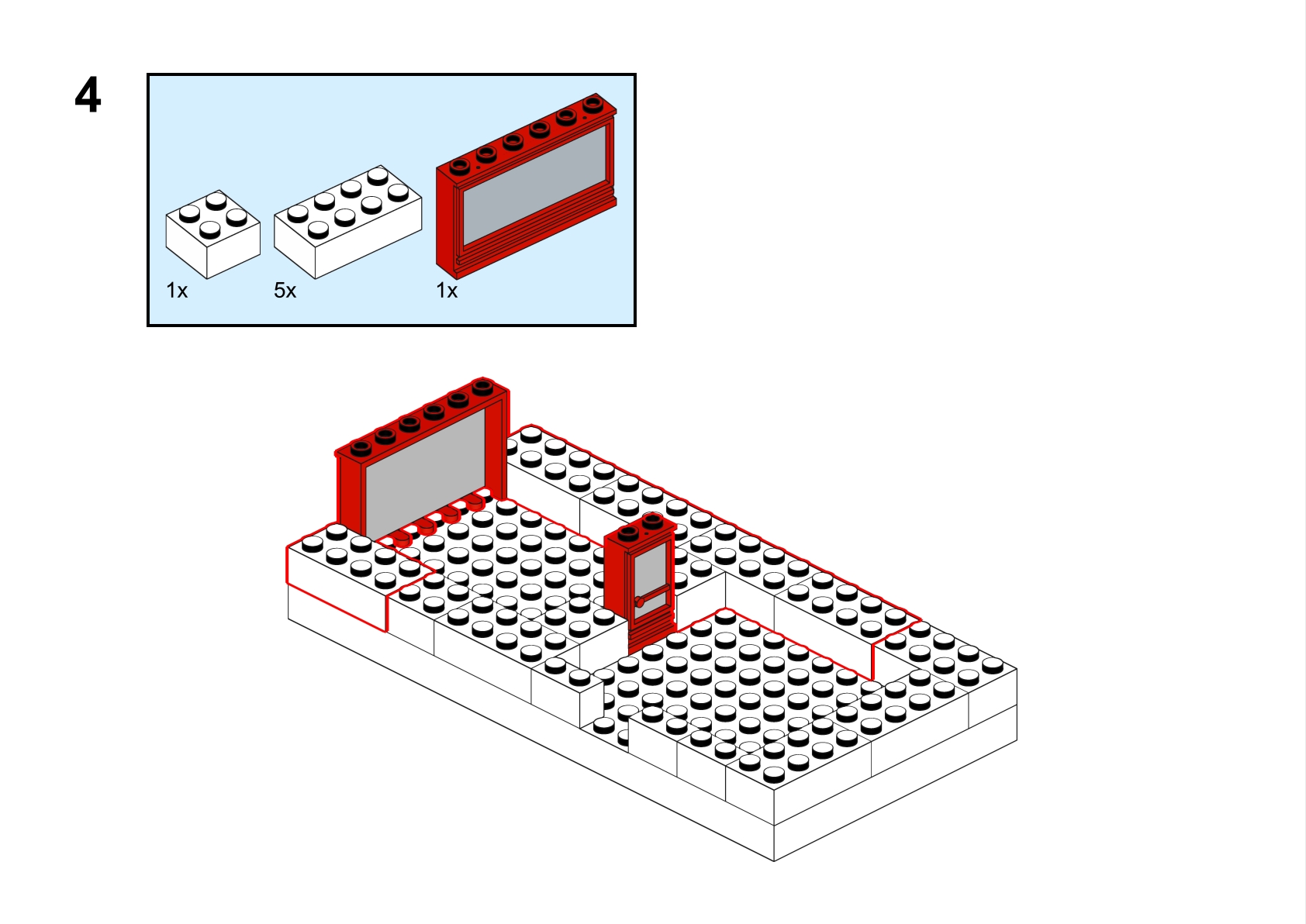 4

1x

5x

1x