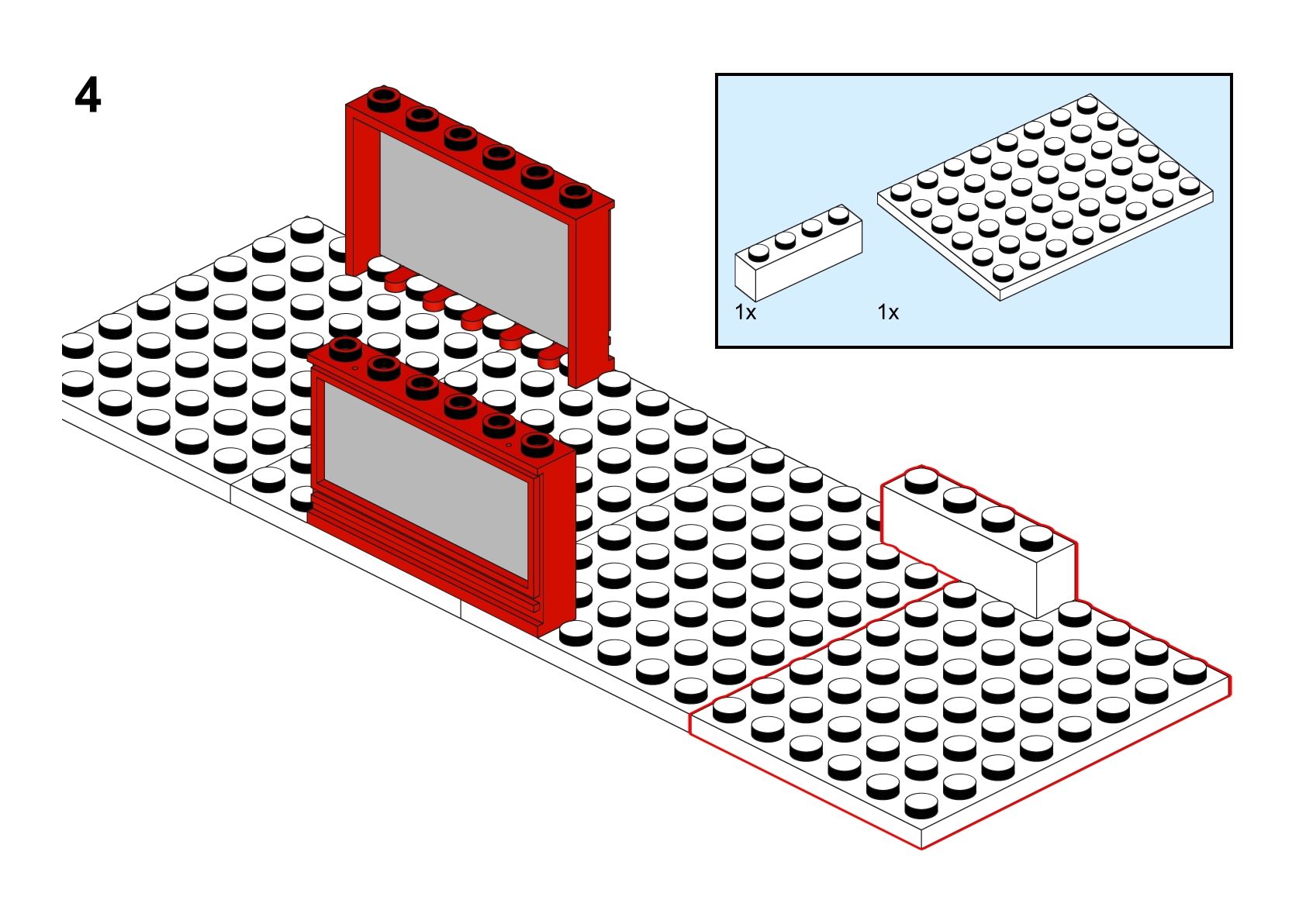 4

1x

1x