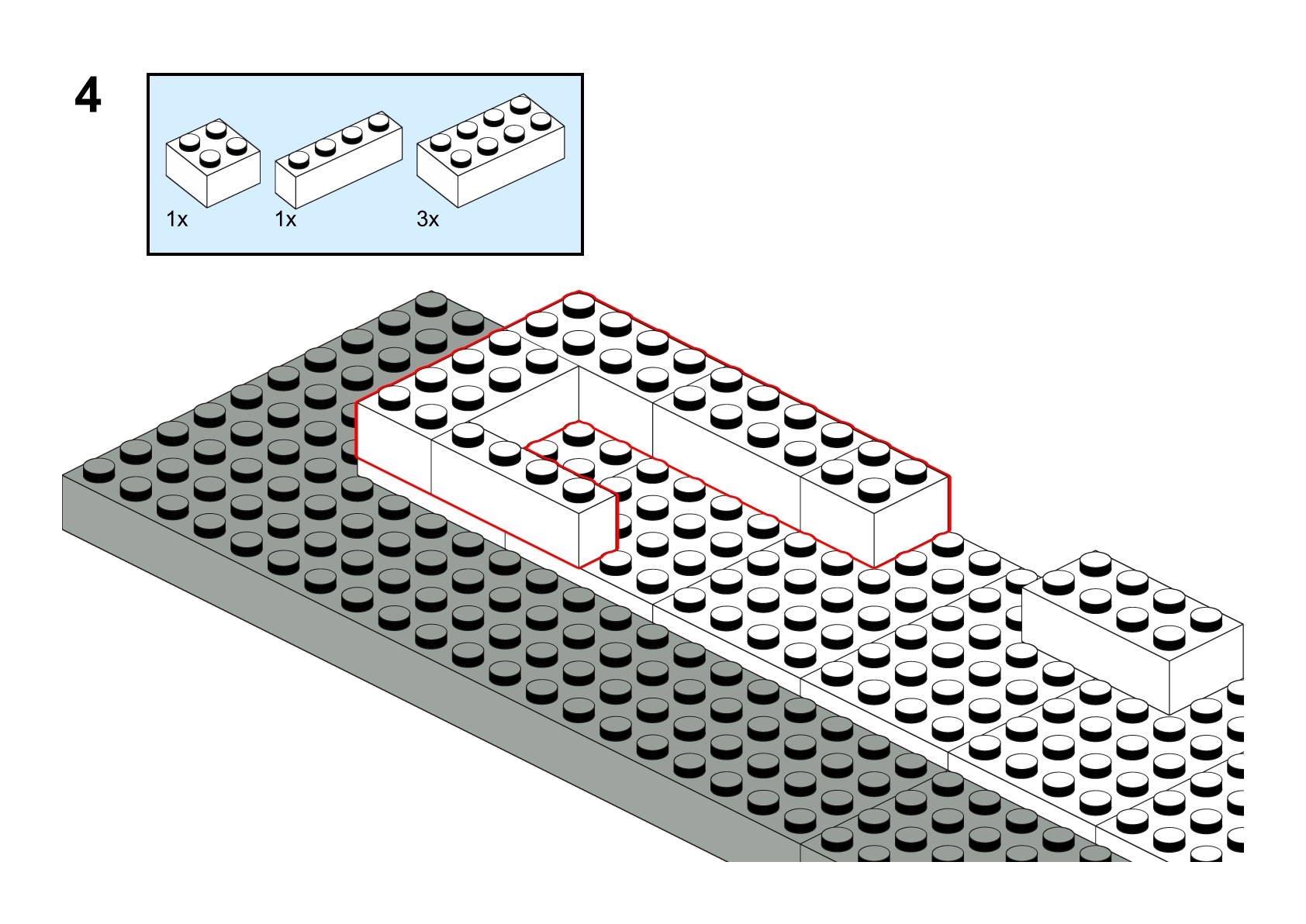 4

1x 1x 3x