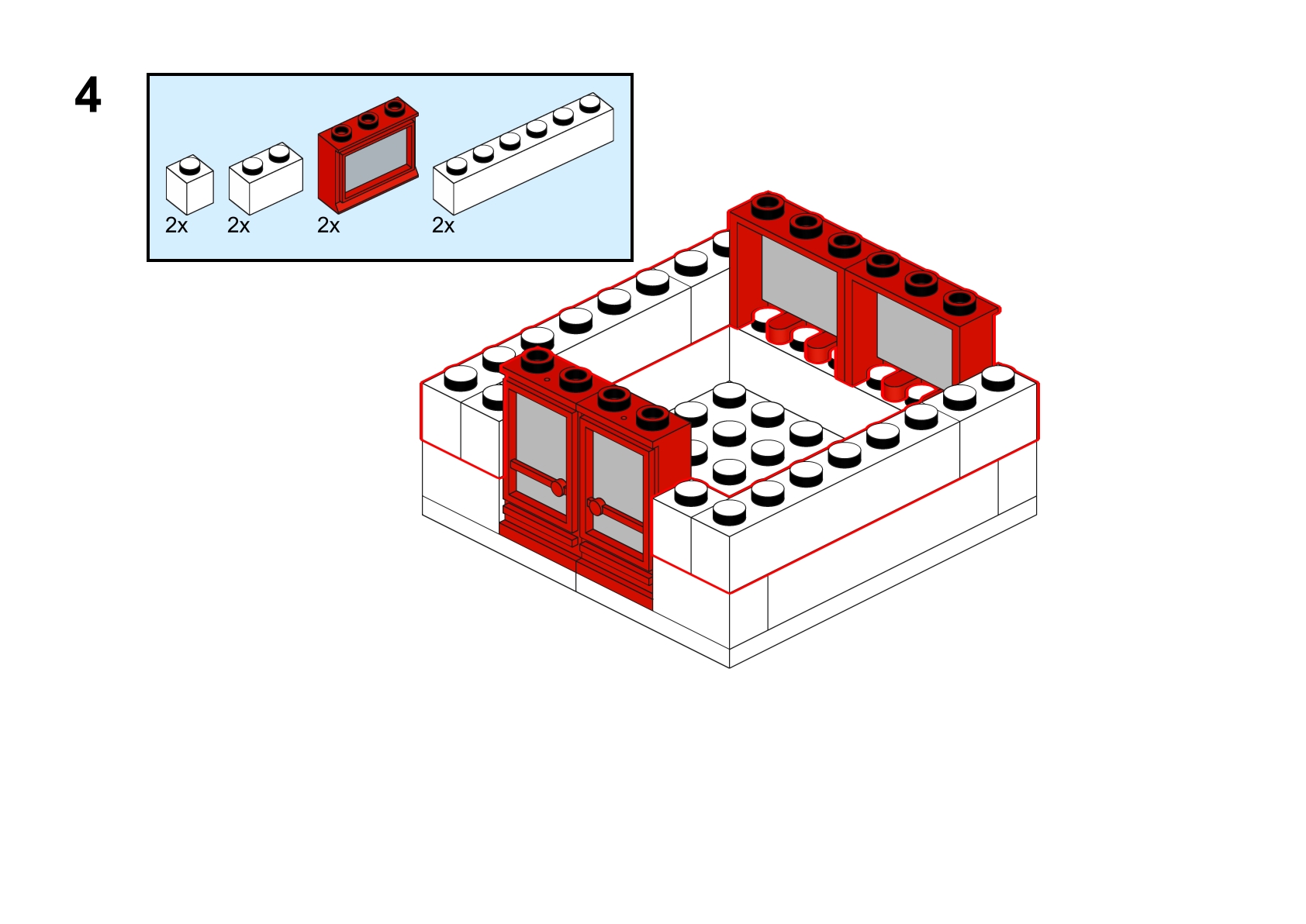 4

2x 2x 2x 2x