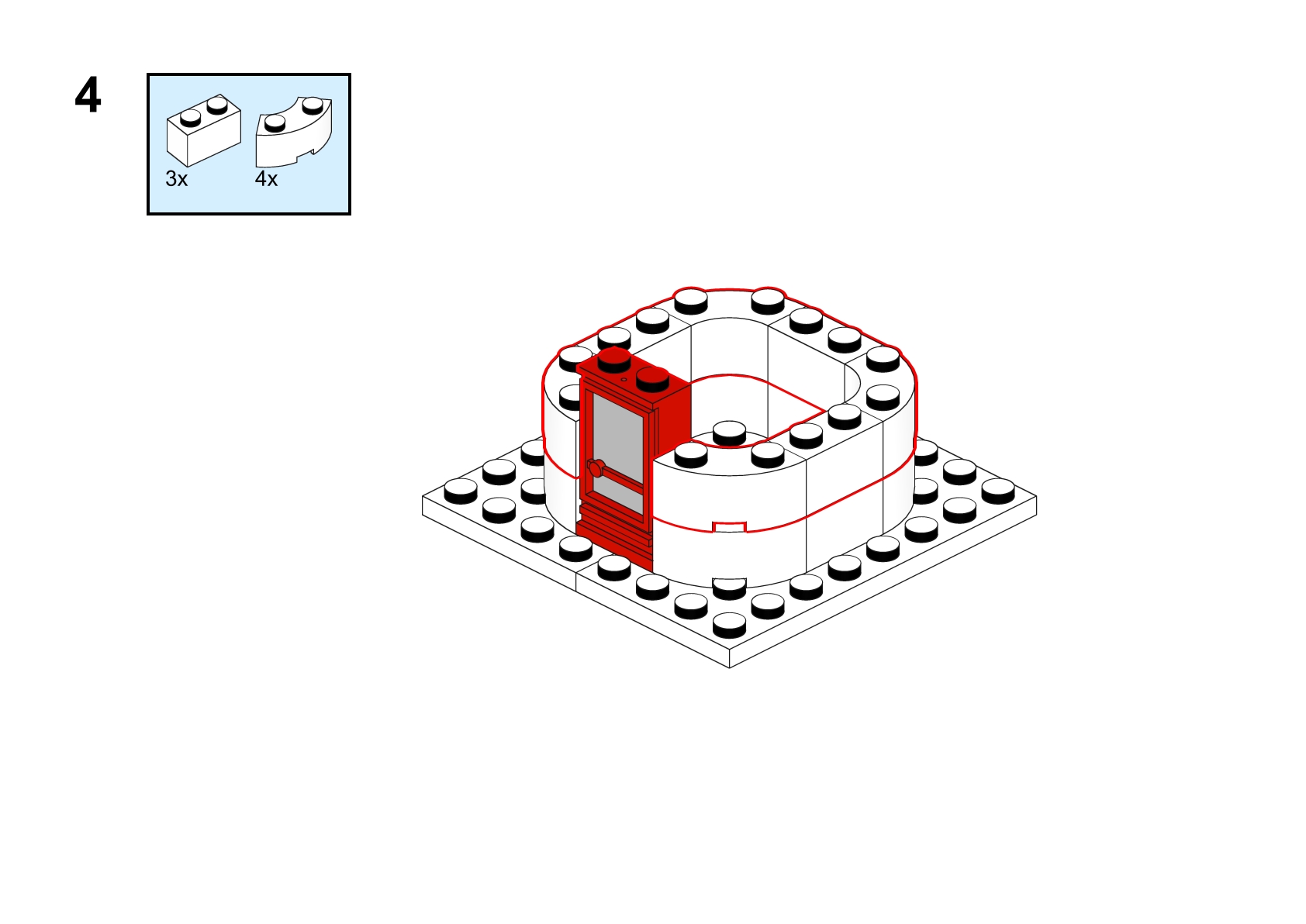 4

3x

4x