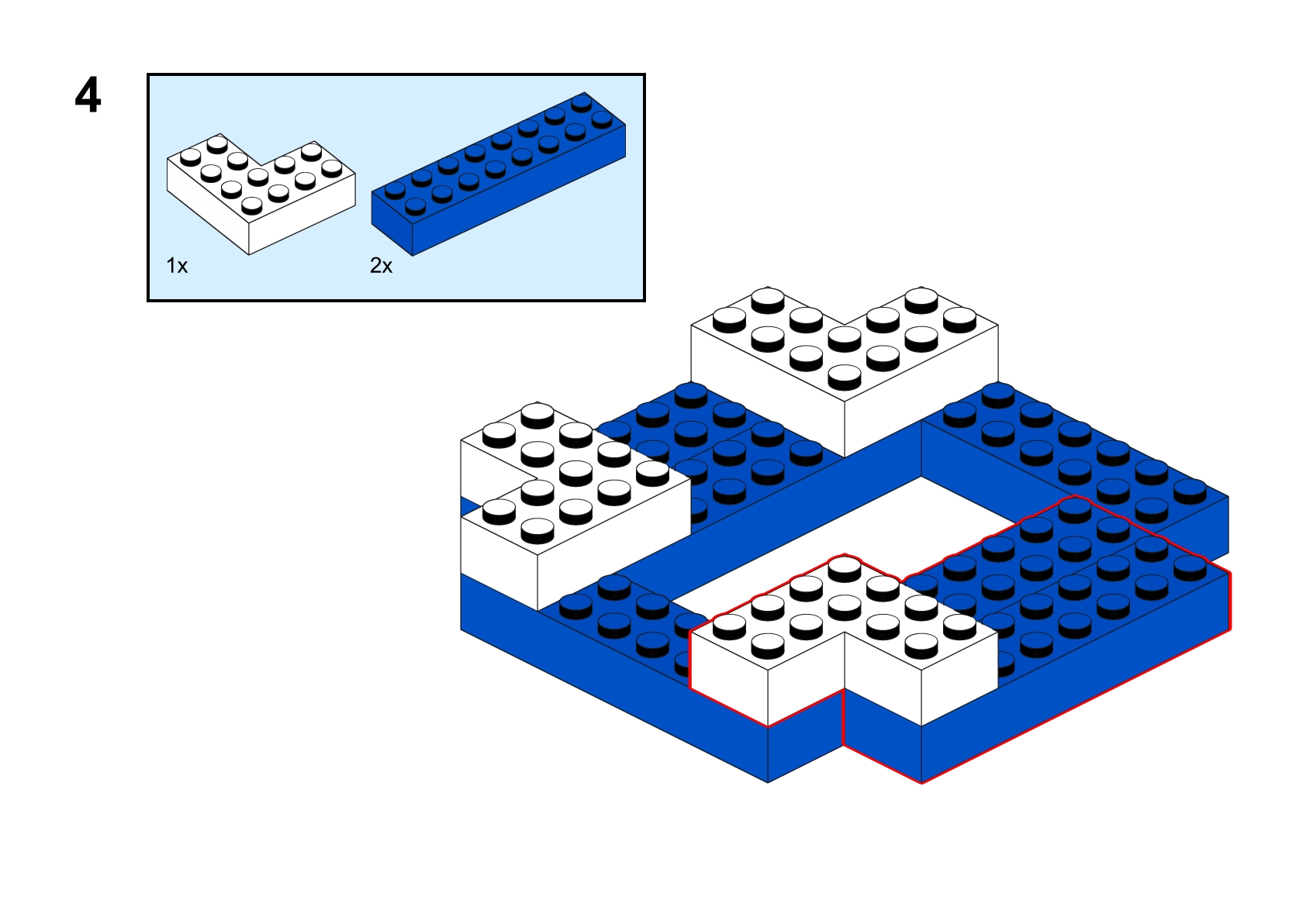 4

1x

2x