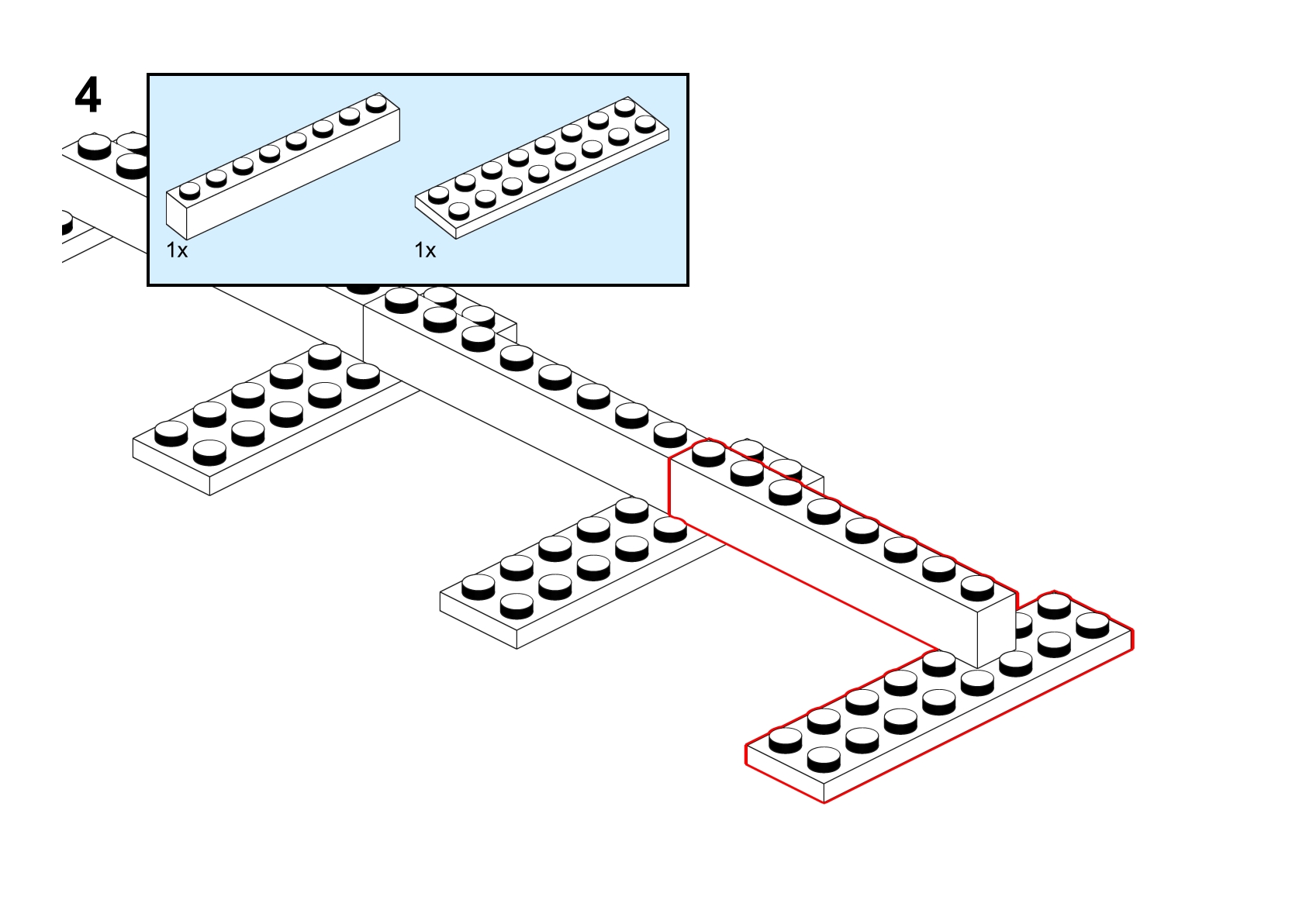 4

1x

1x