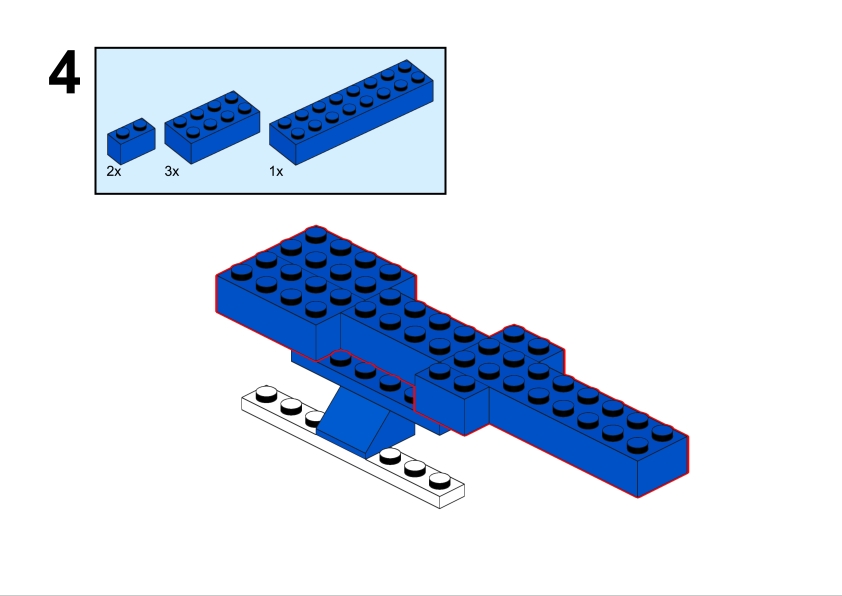 4

2x 3x 1x