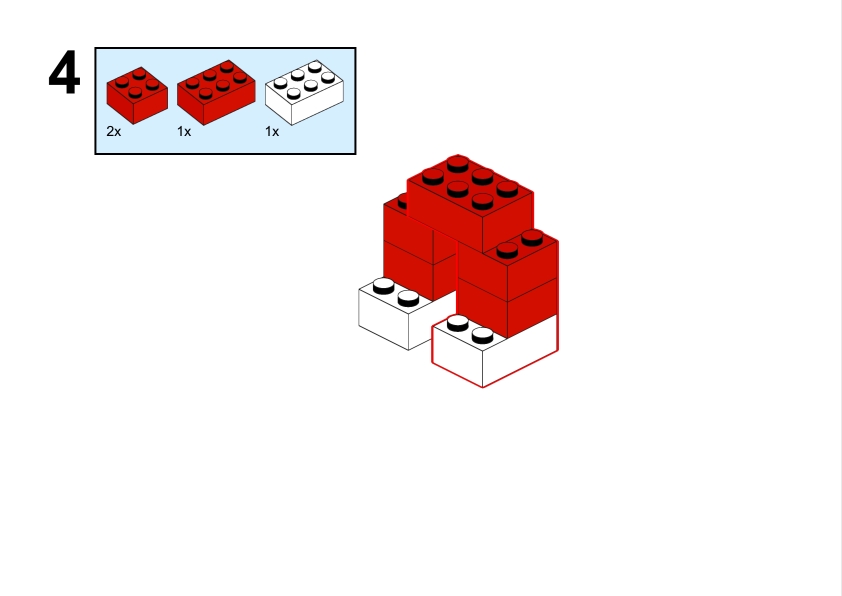 4

2x

1x

1x