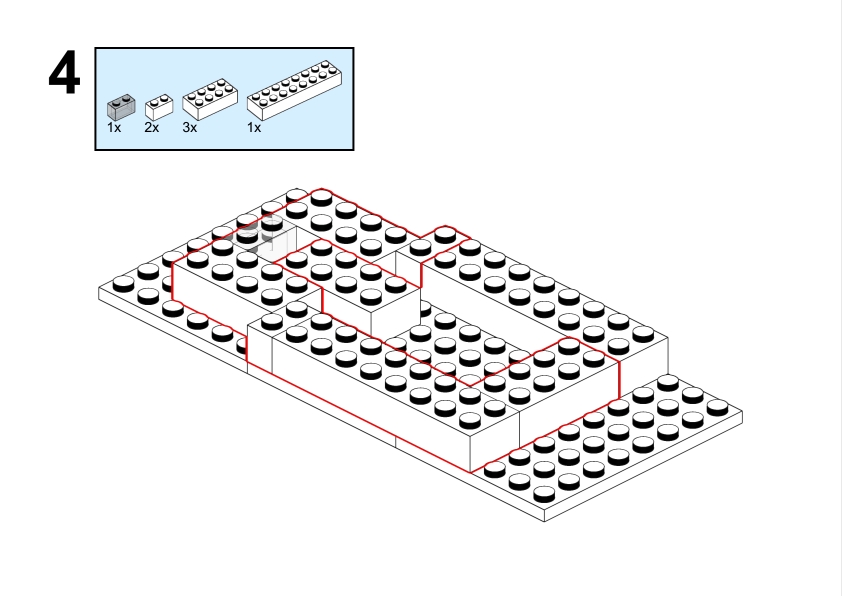 4

1x 2x 3x 1x