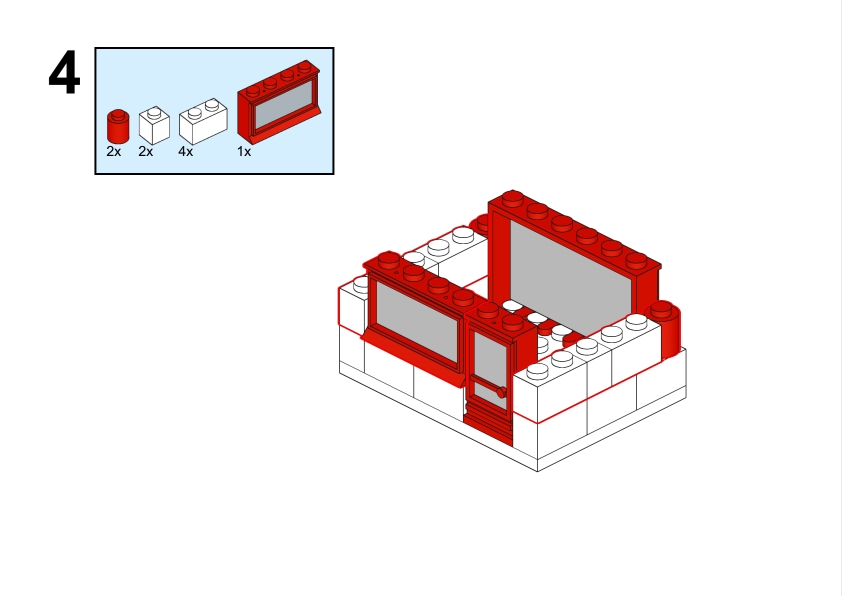 4

2x 2x 4x 1x