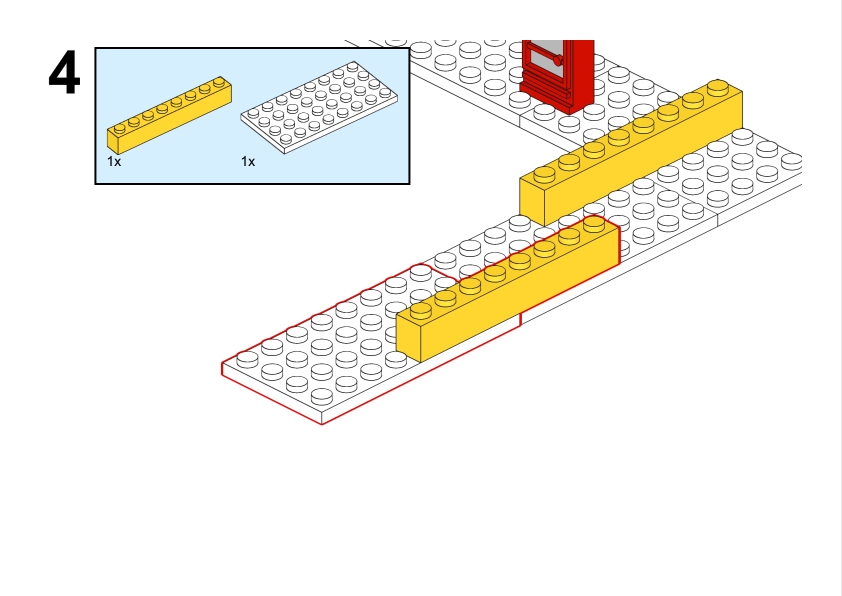 4

1x

1x