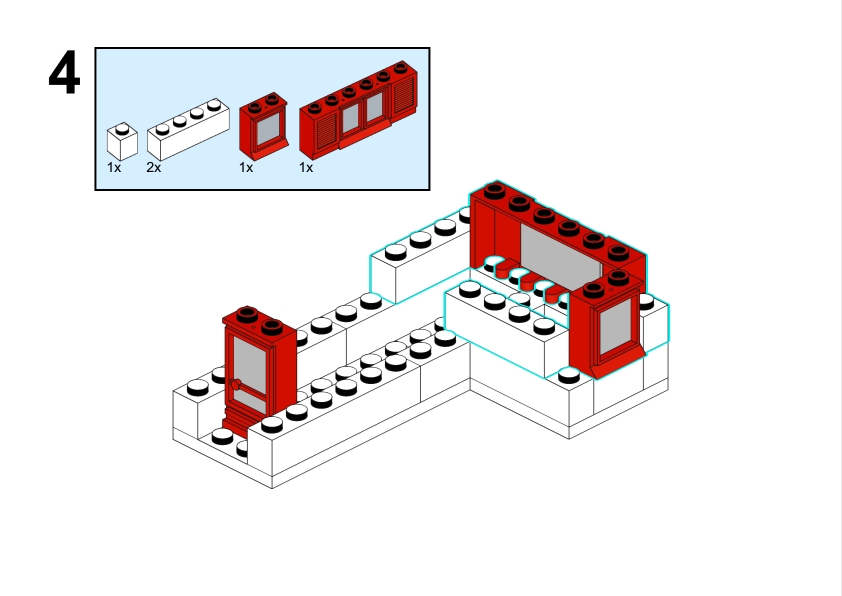 4

1x 2x 1x 1x