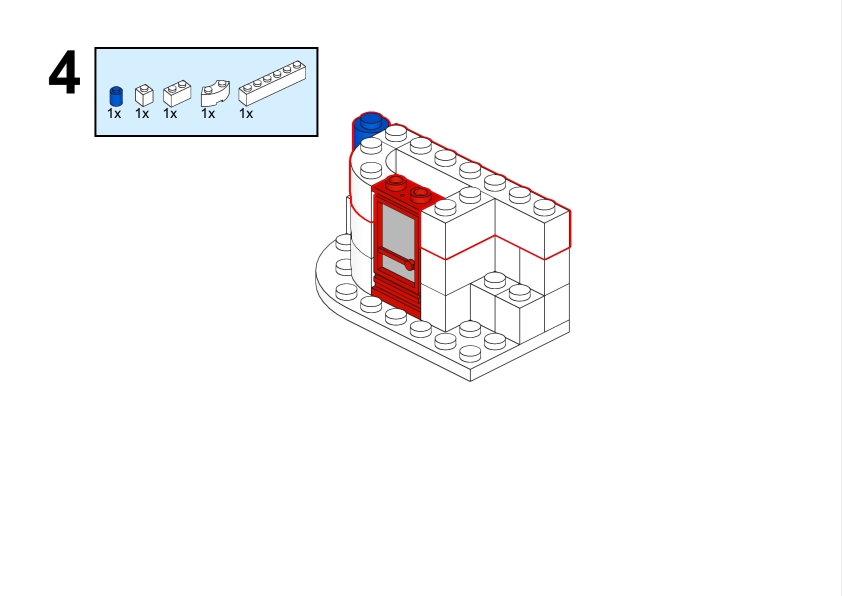 4

1x 1x 1x 1x 1x