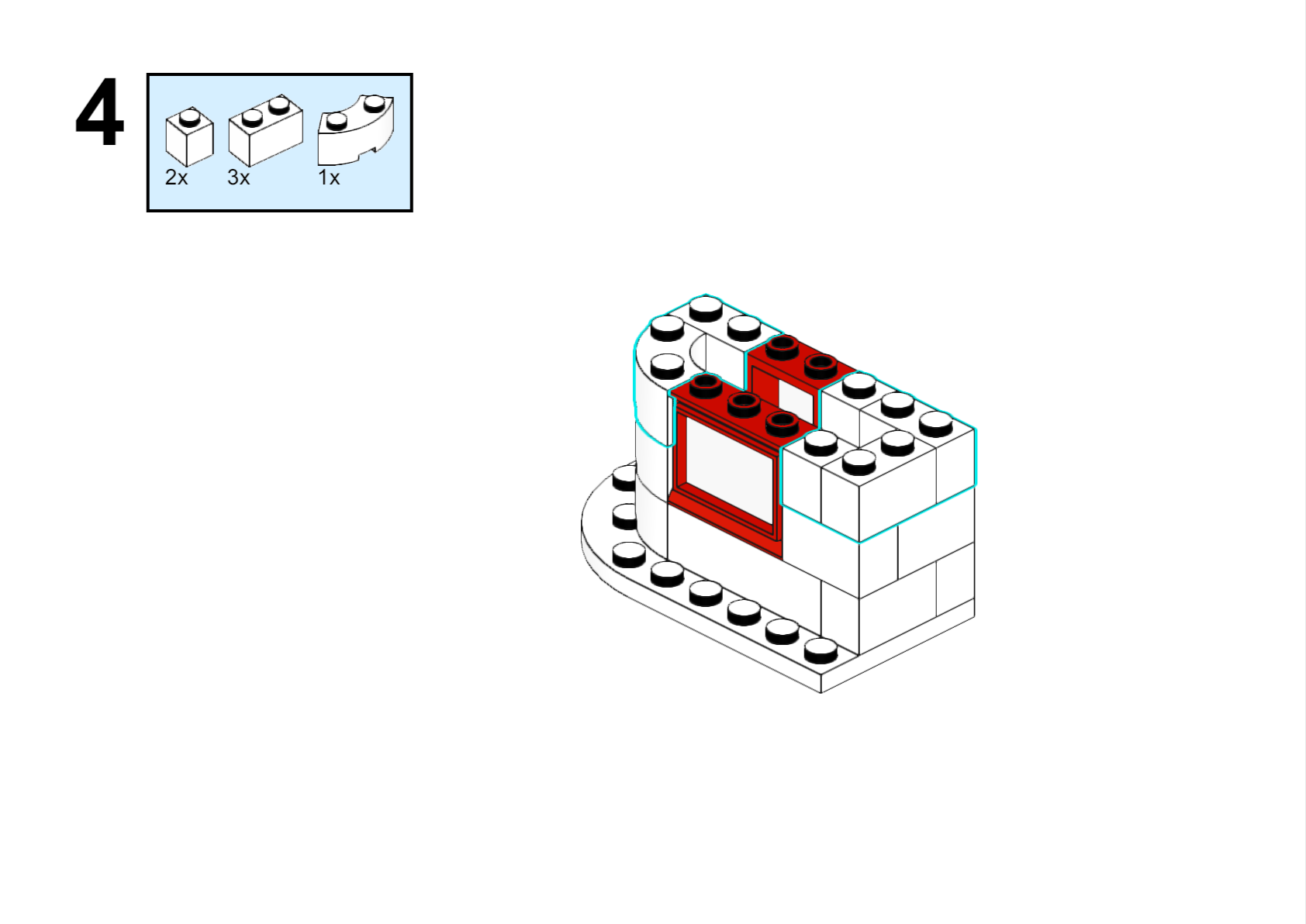 4

2x 3x 1x