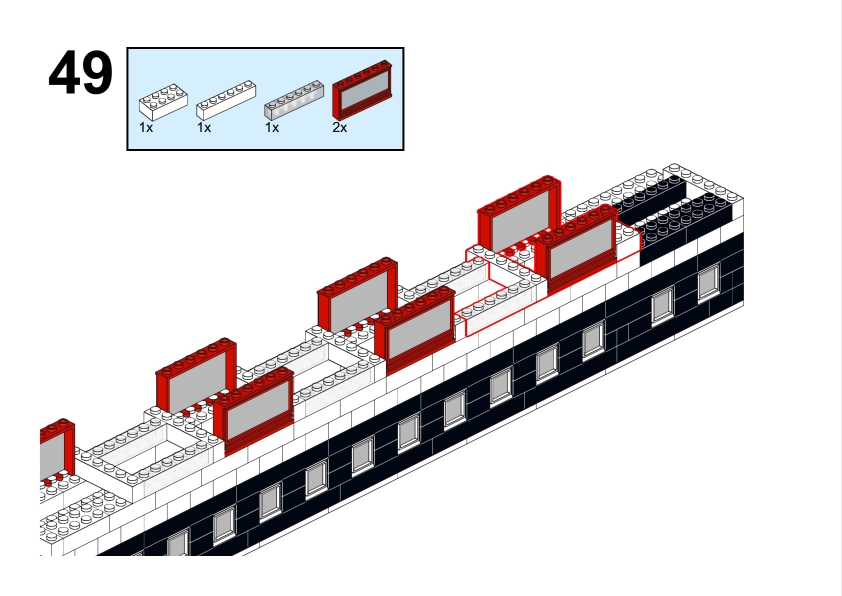 49

1x 1x 1x 2x