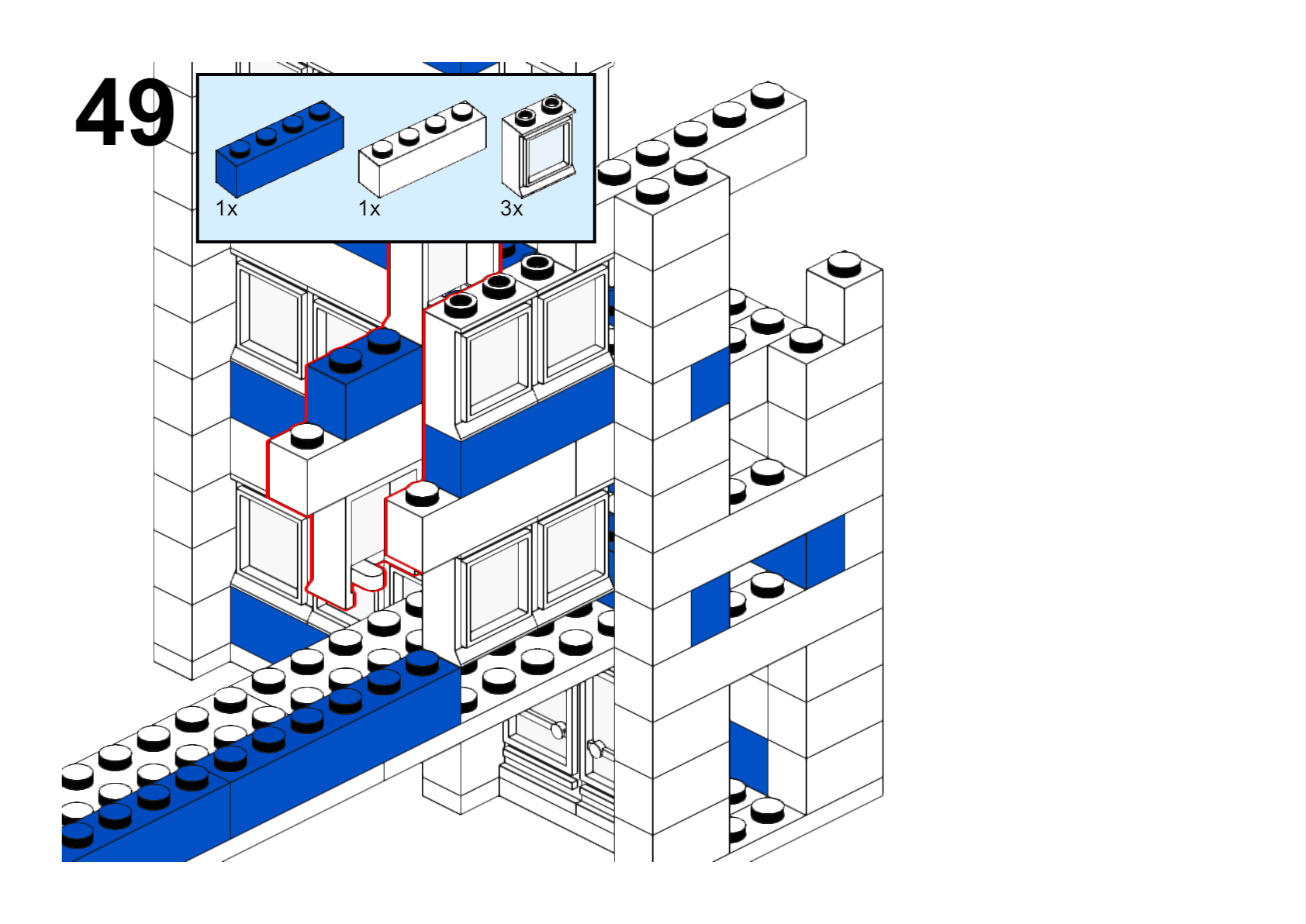 49

1x

1x

3x