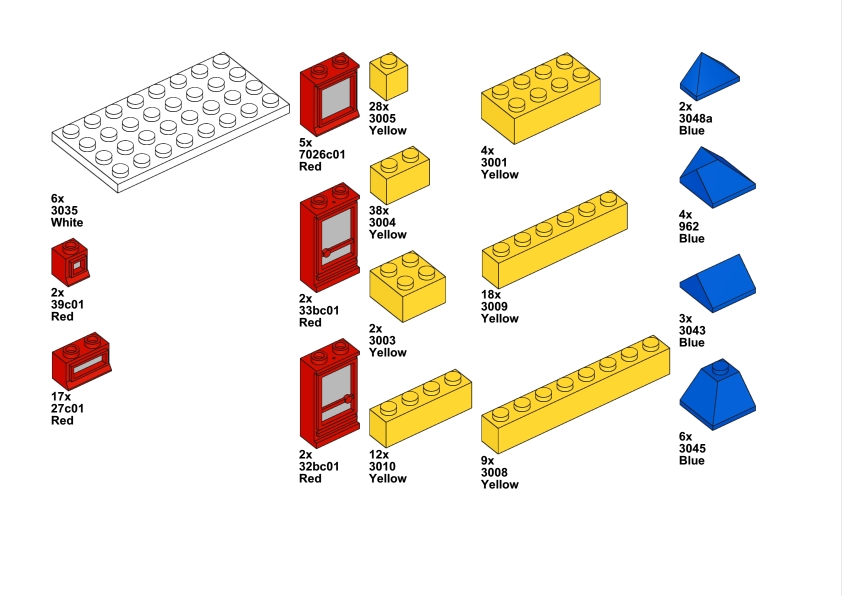 6x
3035
White

2x
39c01
Red

17x
27c01
Red

5x
7026c01
Red

2x
33bc01
Red

2x
32bc01
Red

28x
3005
Yellow

38x
3004
Yellow

2x
3003
Yellow

12x
3010
Yellow

4x
3001
Yellow

18x
3009
Yellow

9x
3008
Yellow

2x
3048a
Blue

4x
962
Blue

3x
3043
Blue

6x
3045
Blue