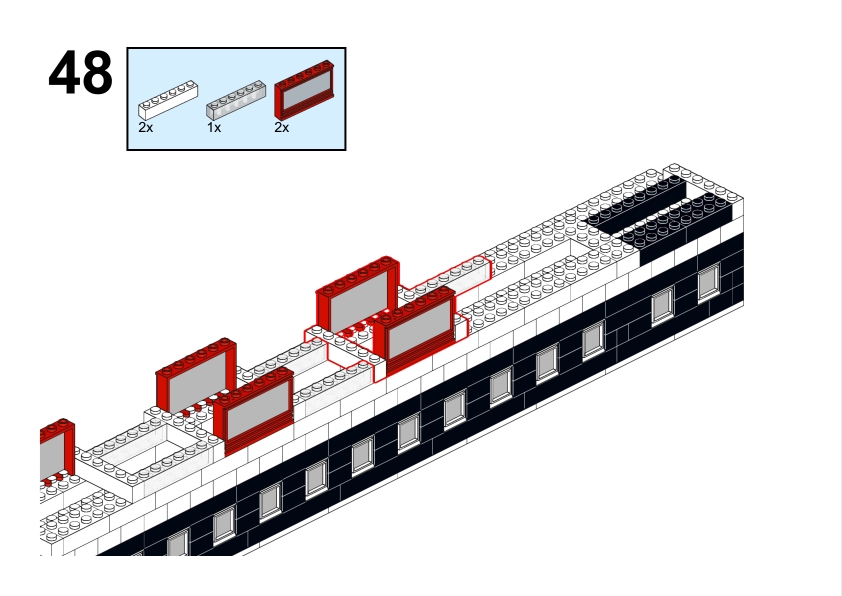 48

2x 1x 2x